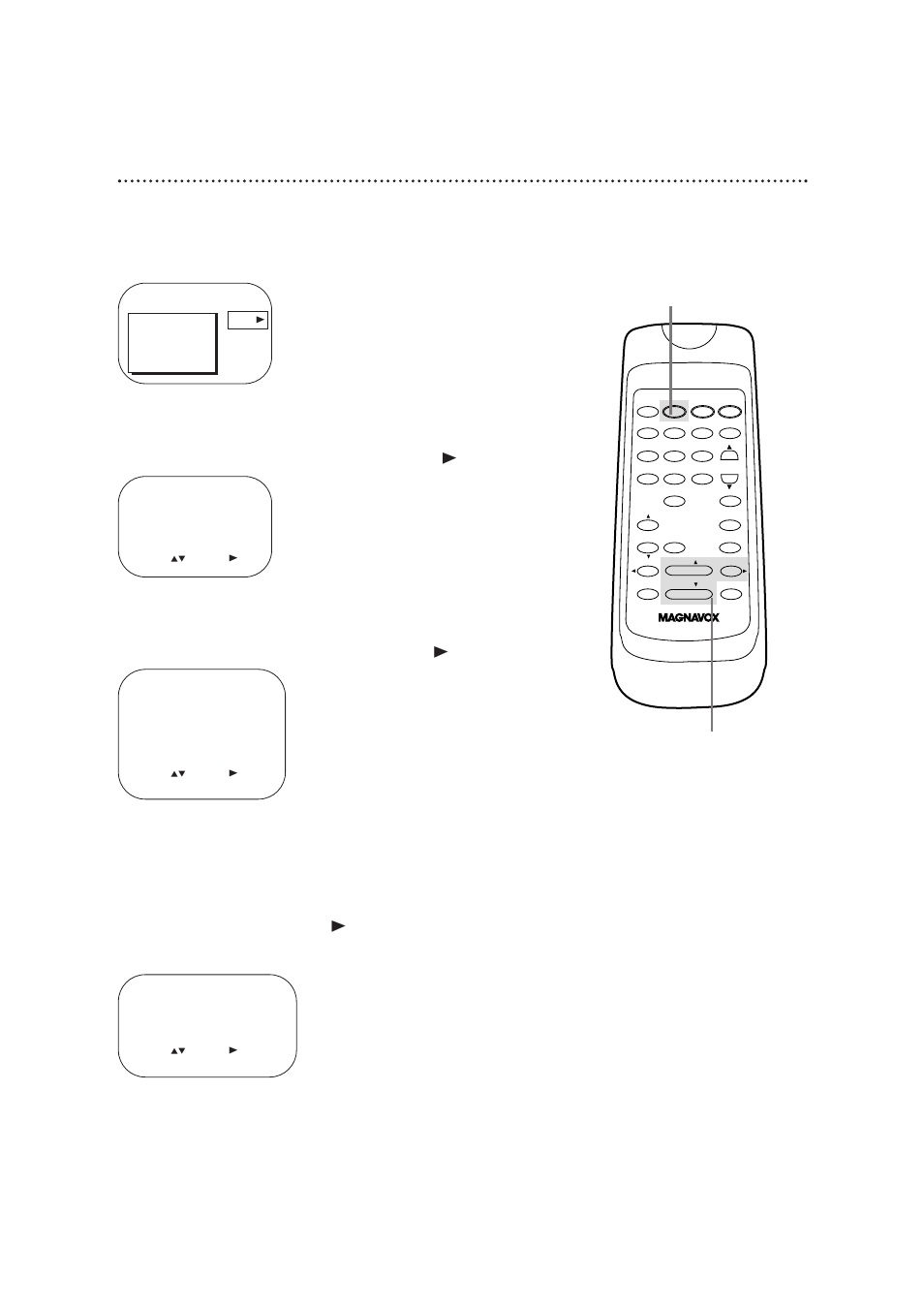 MAGNAVOX