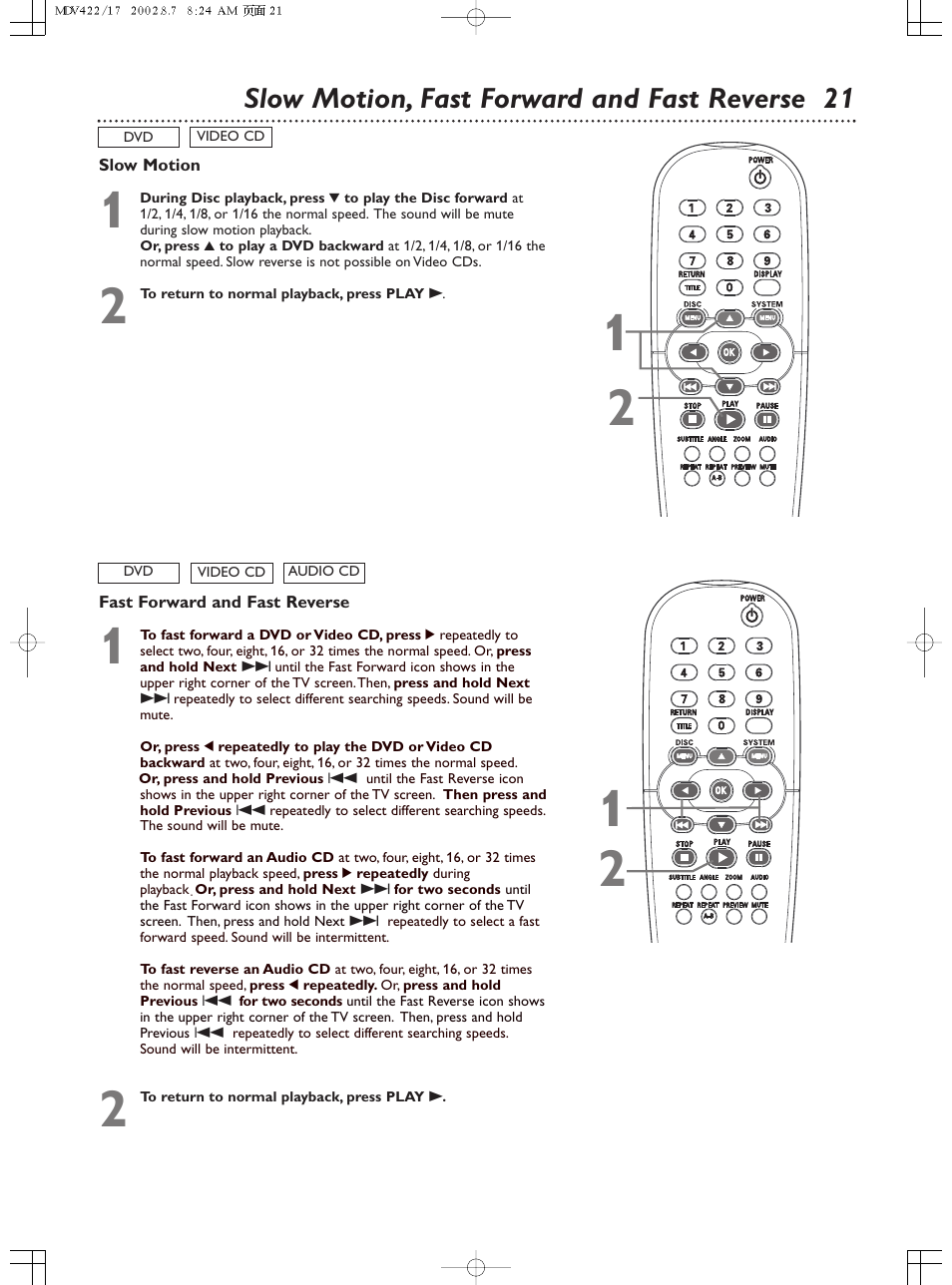 MDV422/17 2002.8.7 8:24 AM 页面 21

Slow Motion, Fast Forward and Fast Reverse 21

DVD VIDEO CD

Slow Motion

1 During Disc playback, press ▼ to play the Disc forward at 1/2, 1/4, 1/8, or 1/16 the normal speed. The sound will be mute during slow motion playback.
Or, press ▲ to play a DVD backward at 1/2, 1/4, 1/8, or 1/16 the normal speed. Slow reverse is not possible on Video CDs.

2 To return to normal playback, press PLAY ►.

POWER
1 2 3
4 5 6
7 8 9
RETURN DISPLAY
TITLE 0
DISC SYSTEM
MENU MENU
OK
STOP PLAY PAUSE
SUBTITLE ANGLE ZOOM AUDIO
REPEAT REPEAT PREVIEW MUTE
A-B

1
2

DVD VIDEO CD AUDIO CD

Fast Forward and Fast Reverse

1 To fast forward a DVD or Video CD, press ► repeatedly to select two, four, eight, 16, or 32 times the normal speed. Or, press and hold Next ►►I until the Fast Forward icon shows in the upper right corner of the TV screen. Then, press and hold Next ►►I repeatedly to select different searching speeds. Sound will be mute.

Or, press ◄ repeatedly to play the DVD or Video CD backward at two, four, eight, 16, or 32 times the normal speed. Or, press and hold Previous I◄◄ until the Fast Reverse icon shows in the upper right corner of the TV screen. Then press and hold Previous I◄◄ repeatedly to select different searching speeds. The sound will be mute.

To fast forward an Audio CD at two, four, eight, 16, or 32 times the normal playback speed, press ► repeatedly during playback. Or, press and hold Next ►►I for two seconds until the Fast Forward icon shows in the upper right corner of the TV screen. Then, press and hold Next ►►I repeatedly to select a fast forward speed. Sound will be intermittent.

To fast reverse an Audio CD at two, four, eight, 16, or 32 times the normal speed, press ◄ repeatedly. Or, press and hold Previous I◄◄ for two seconds until the Fast Reverse icon shows in the upper right corner of the TV screen. Then, press and hold Previous I◄◄ repeatedly to select different searching speeds. Sound will be intermittent.

2 To return to normal playback, press PLAY ►.

POWER
1 2 3
4 5 6
7 8 9
RETURN DISPLAY
TITLE 0
DISC SYSTEM
MENU MENU
OK
STOP PLAY PAUSE
SUBTITLE ANGLE ZOOM AUDIO
REPEAT REPEAT PREVIEW MUTE
A-B

1
2