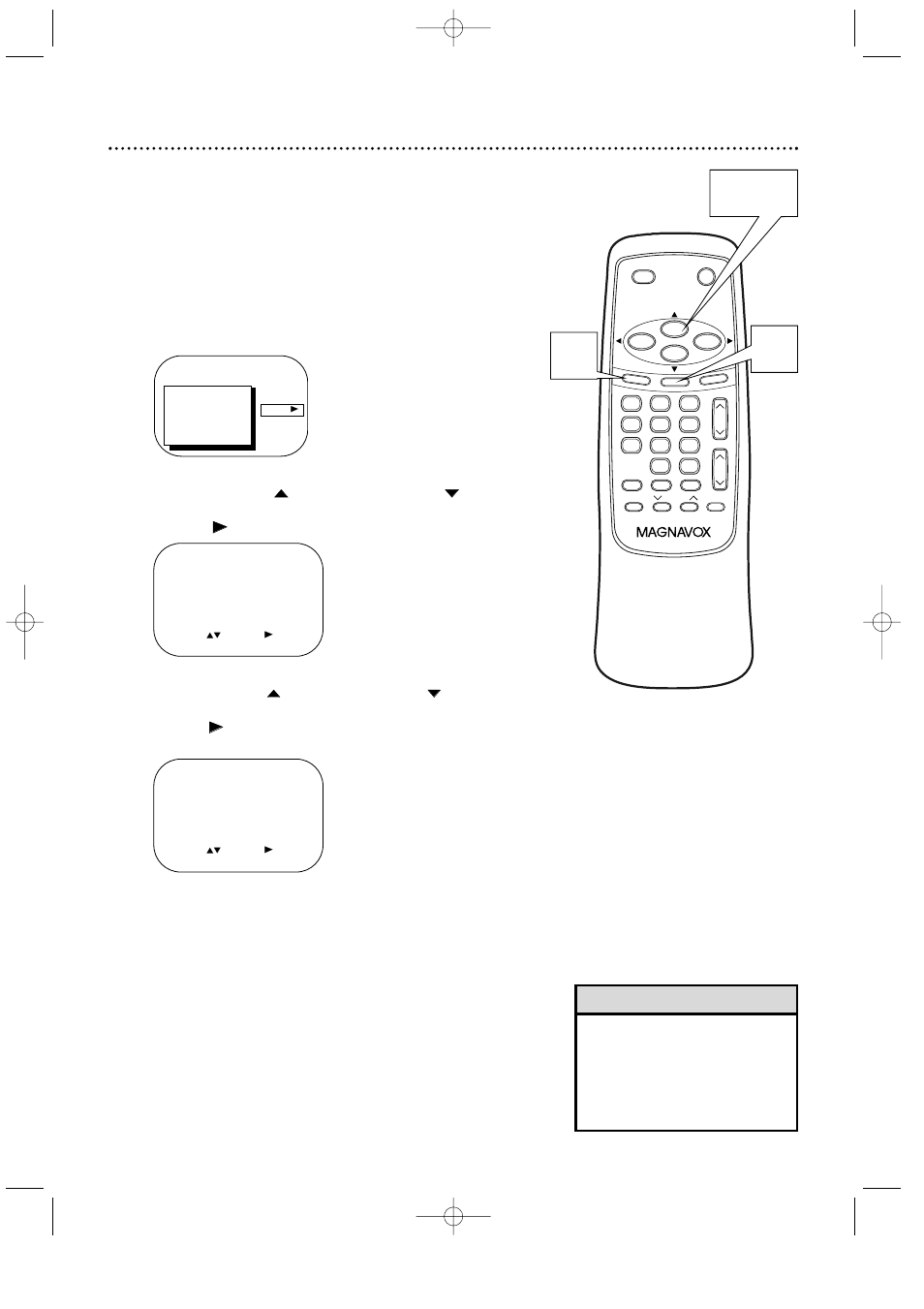 MAGNAVOX