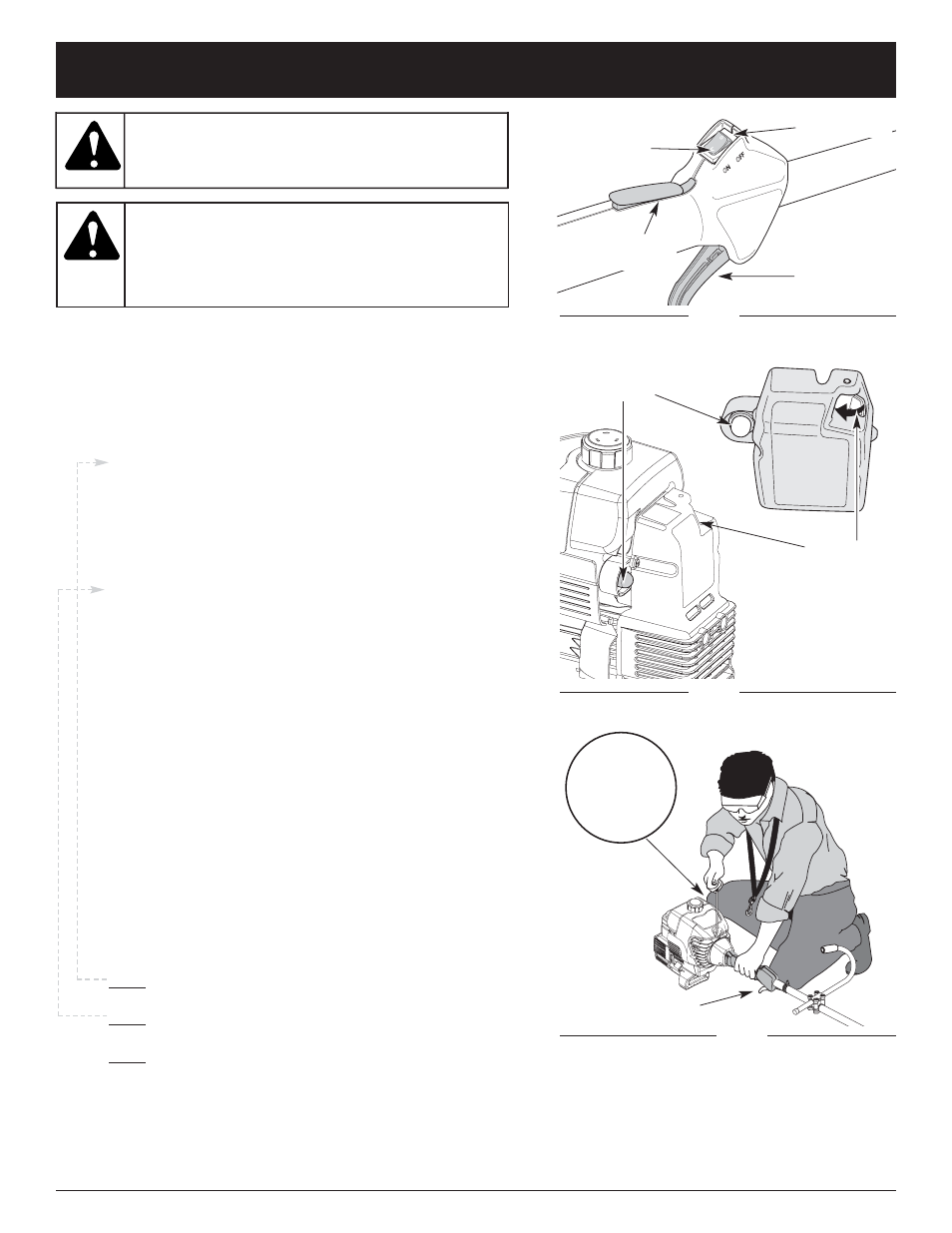 ON OFF