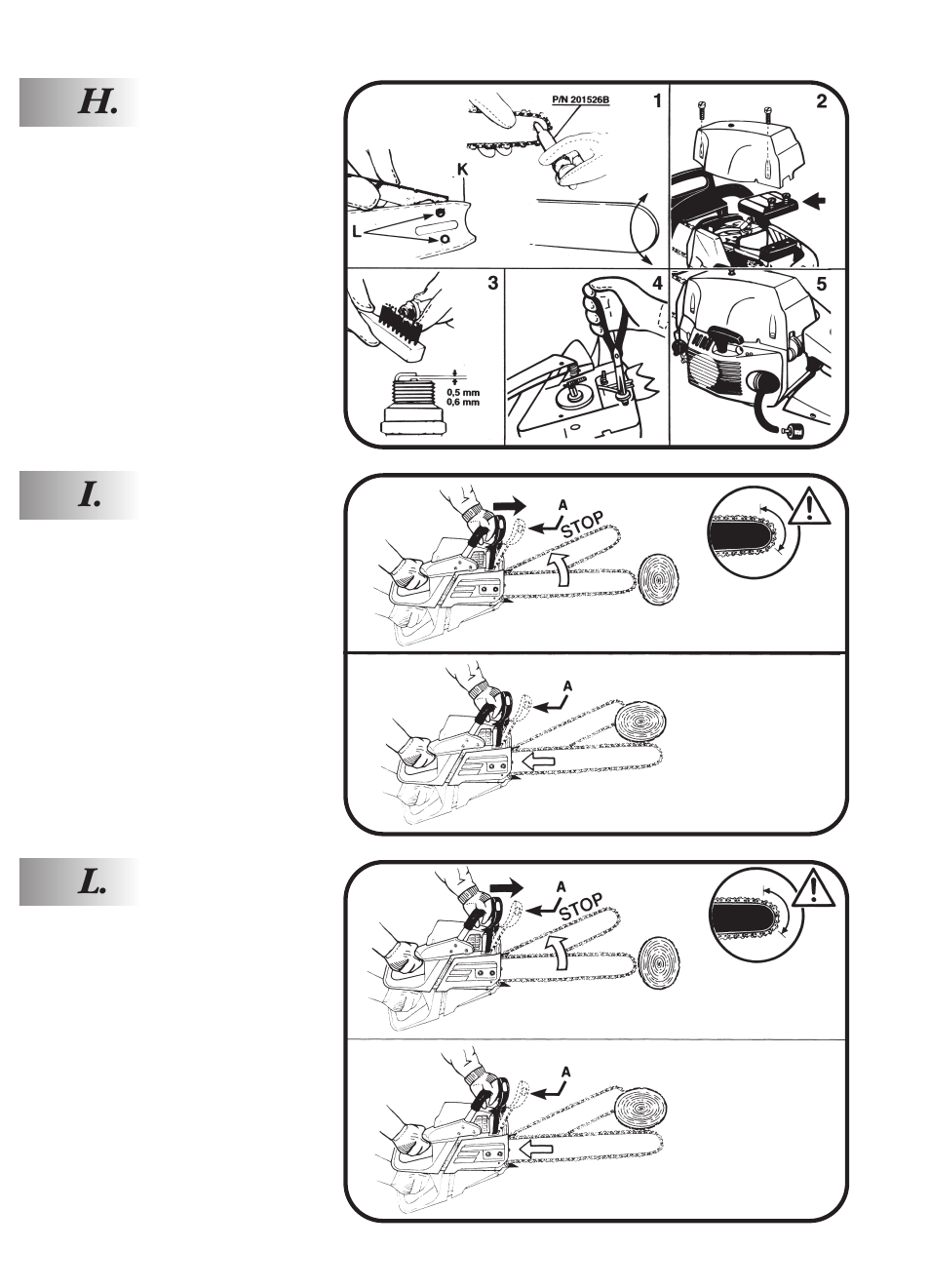 H.

P/N 201526B
1
2
K
L
3
4
5
0,5 mm
0,6 mm

I.

A
STOP
A

L.

A
STOP
A