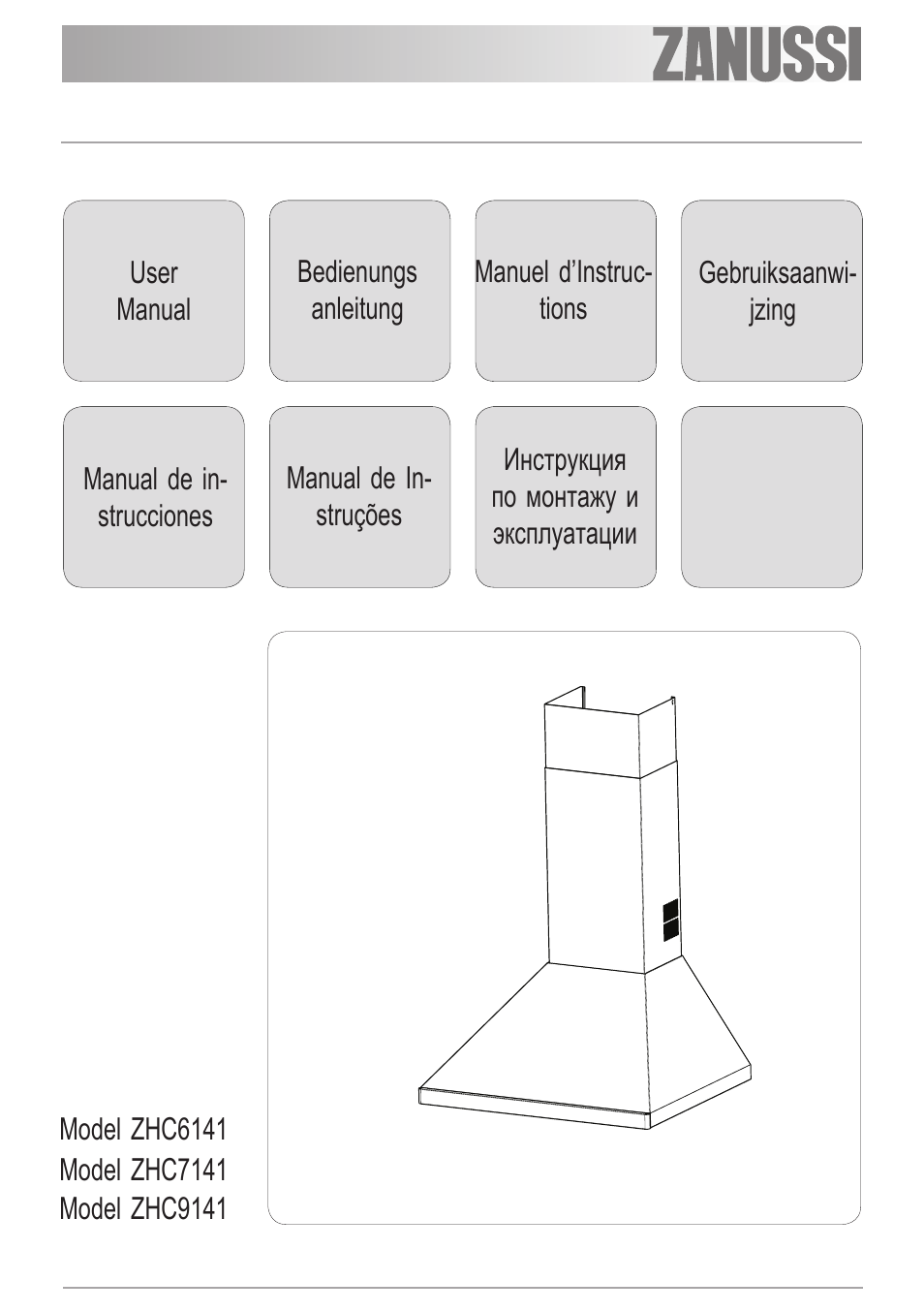 ZANUSSI

User Manual

Bedienungs anleitung

Manuel d'Instructions

Gebruiksaanwijzing

Manual de instrucciones

Manual de Instruções

Инструкция по монтажу и эксплуатации

Model ZHC6141
Model ZHC7141
Model ZHC9141