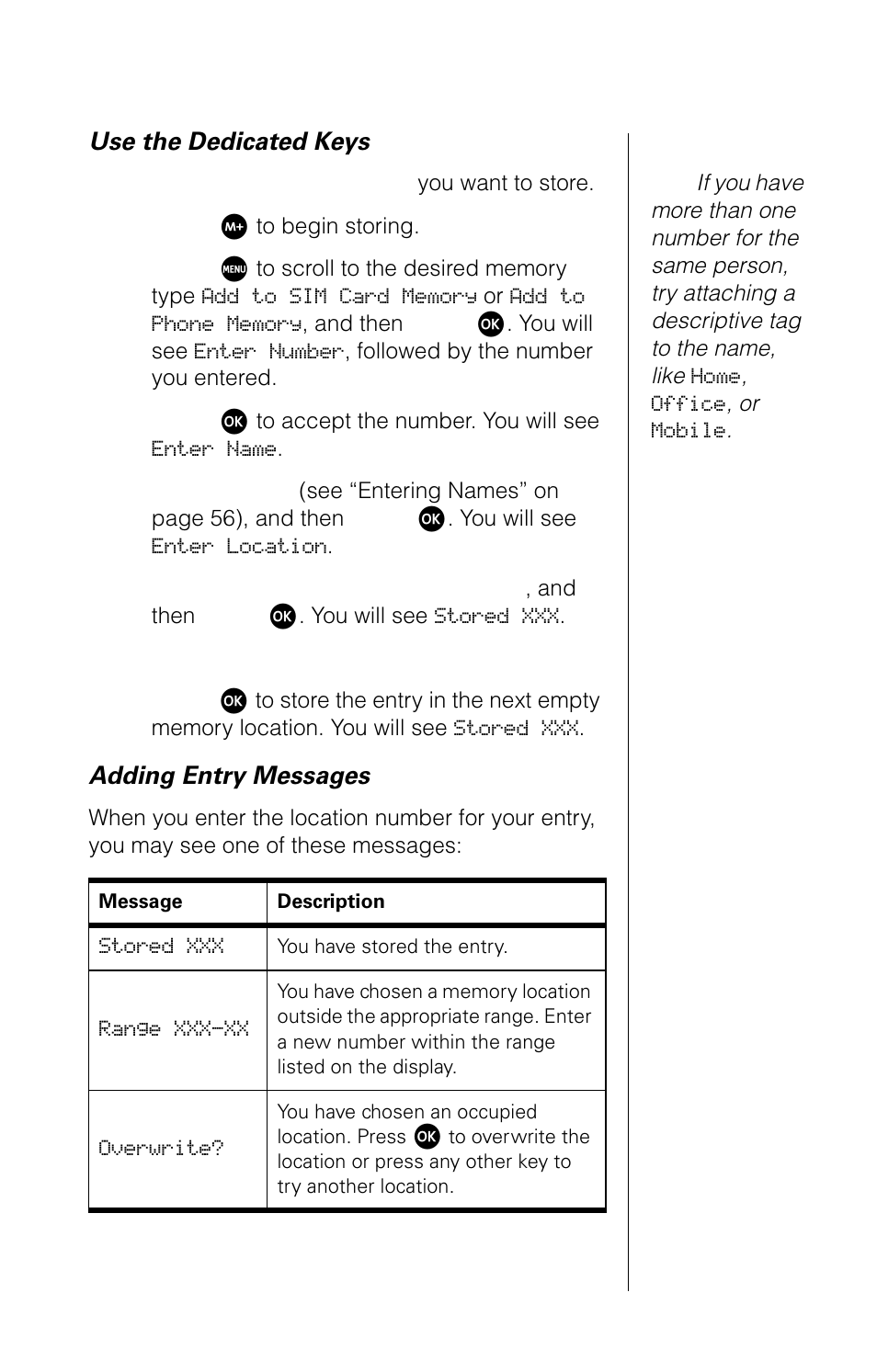 Use the Dedicated Keys

you want to store.

M+ to begin storing.

MENU to scroll to the desired memory type Add to SIM Card Memory or Add to Phone Memory, and then OK. You will see Enter Number, followed by the number you entered.

OK to accept the number. You will see Enter Name.

(see “Entering Names” on page 56), and then OK. You will see Enter Location.

, and then OK. You will see Stored XXX.

OK to store the entry in the next empty memory location. You will see Stored XXX.

Adding Entry Messages

When you enter the location number for your entry, you may see one of these messages:

| Message | Description |
|---|---|
| Stored XXX | You have stored the entry. |
| Range XXX-XX | You have chosen a memory location outside the appropriate range. Enter a new number within the range listed on the display. |
| Overwrite? | You have chosen an occupied location. Press OK to overwrite the location or press any other key to try another location. |

If you have more than one number for the same person, try attaching a descriptive tag to the name, like Home, Office, or Mobile.