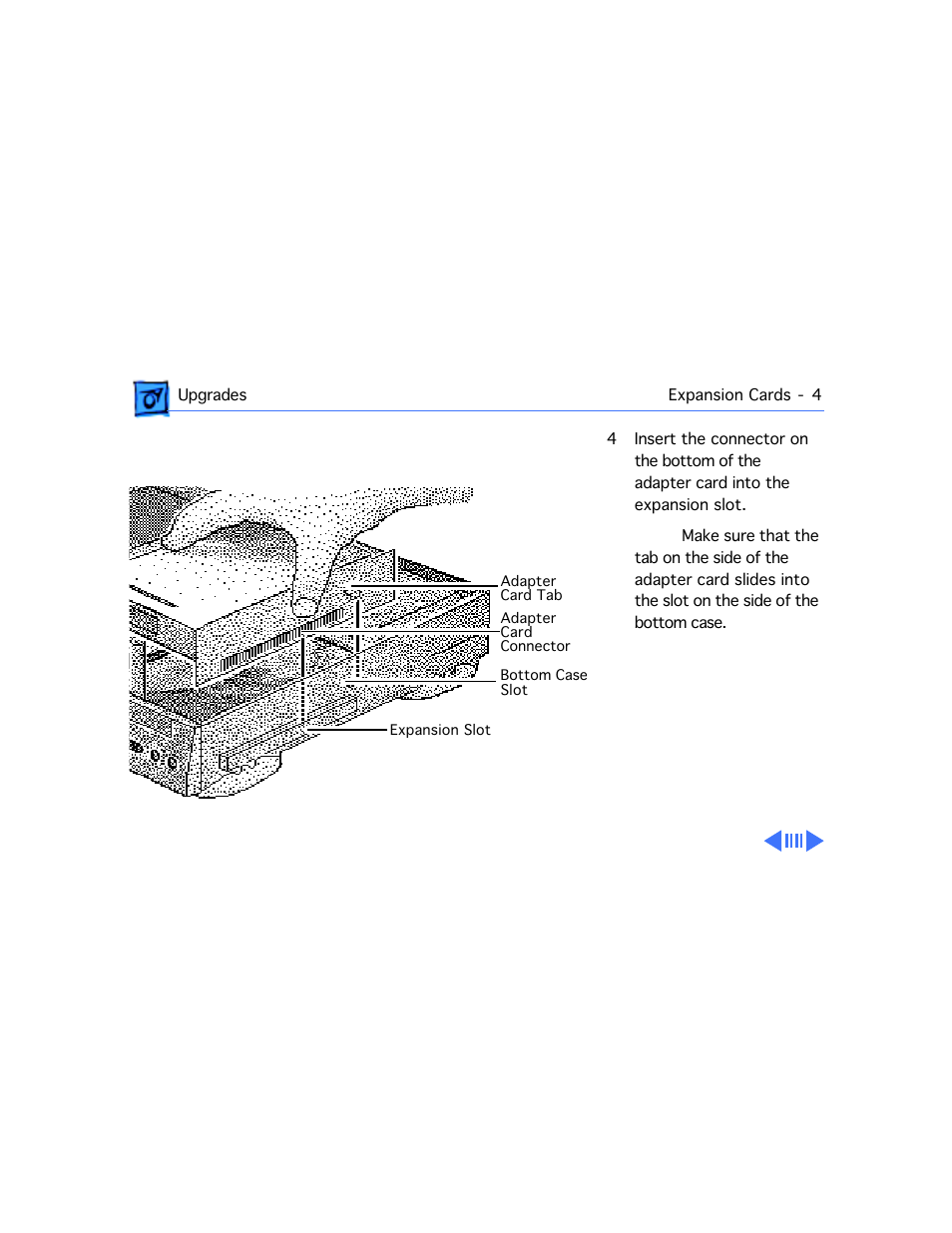 Upgrades

Expansion Cards - 4

4 Insert the connector on the bottom of the adapter card into the expansion slot.

Make sure that the tab on the side of the adapter card slides into the slot on the side of the bottom case.

Adapter Card Tab

Adapter Card Connector

Bottom Case Slot

Expansion Slot