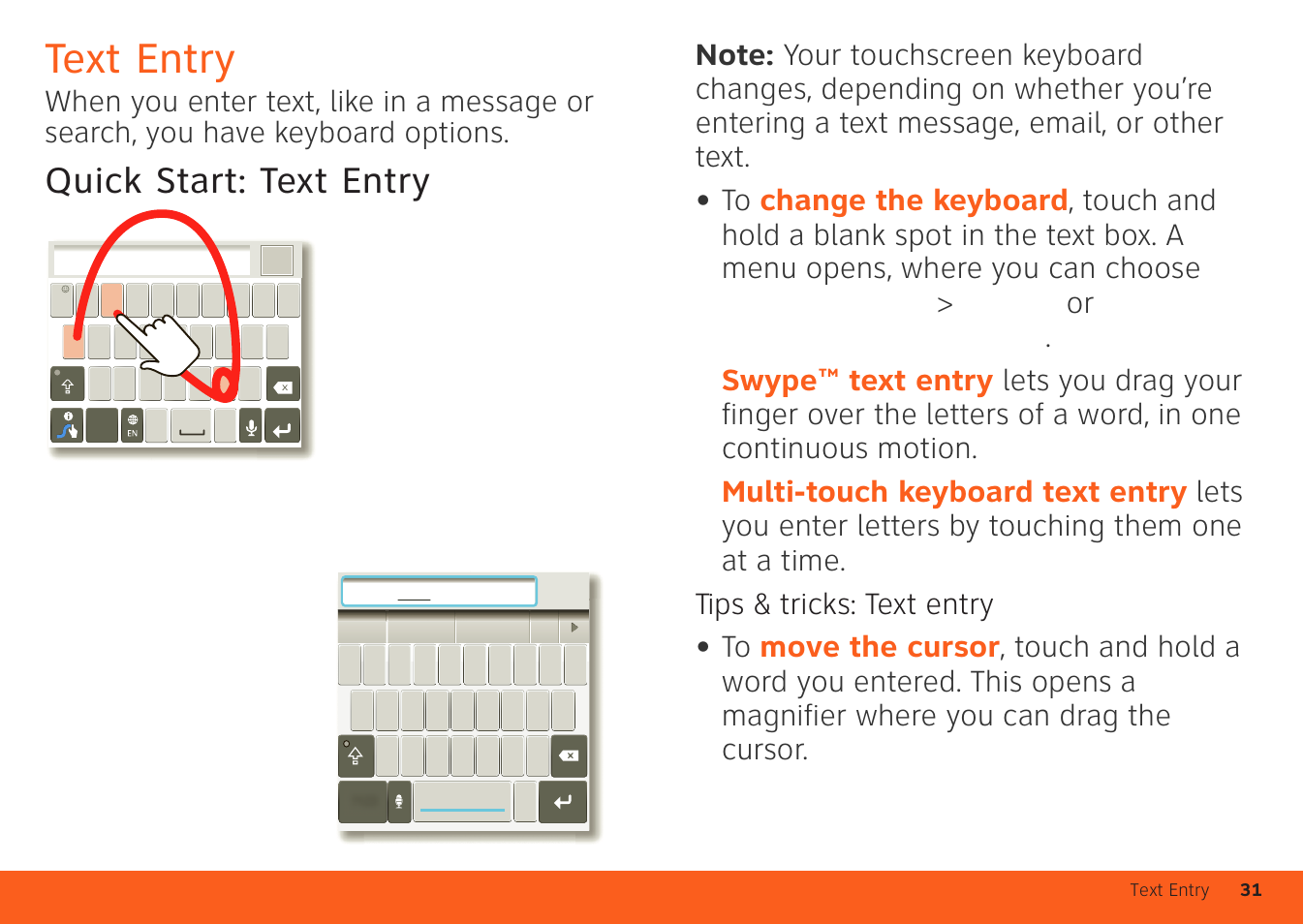 Text Entry

When you enter text, like in a message or search, you have keyboard options.

Quick Start: Text Entry

EN

Note: Your touchscreen keyboard changes, depending on whether you're entering a text message, email, or other text.

• To change the keyboard, touch and hold a blank spot in the text box. A menu opens, where you can choose > or .

Swype™ text entry lets you drag your finger over the letters of a word, in one continuous motion.

Multi-touch keyboard text entry lets you enter letters by touching them one at a time.

Tips & tricks: Text entry

• To move the cursor, touch and hold a word you entered. This opens a magnifier where you can drag the cursor.

Text Entry 31