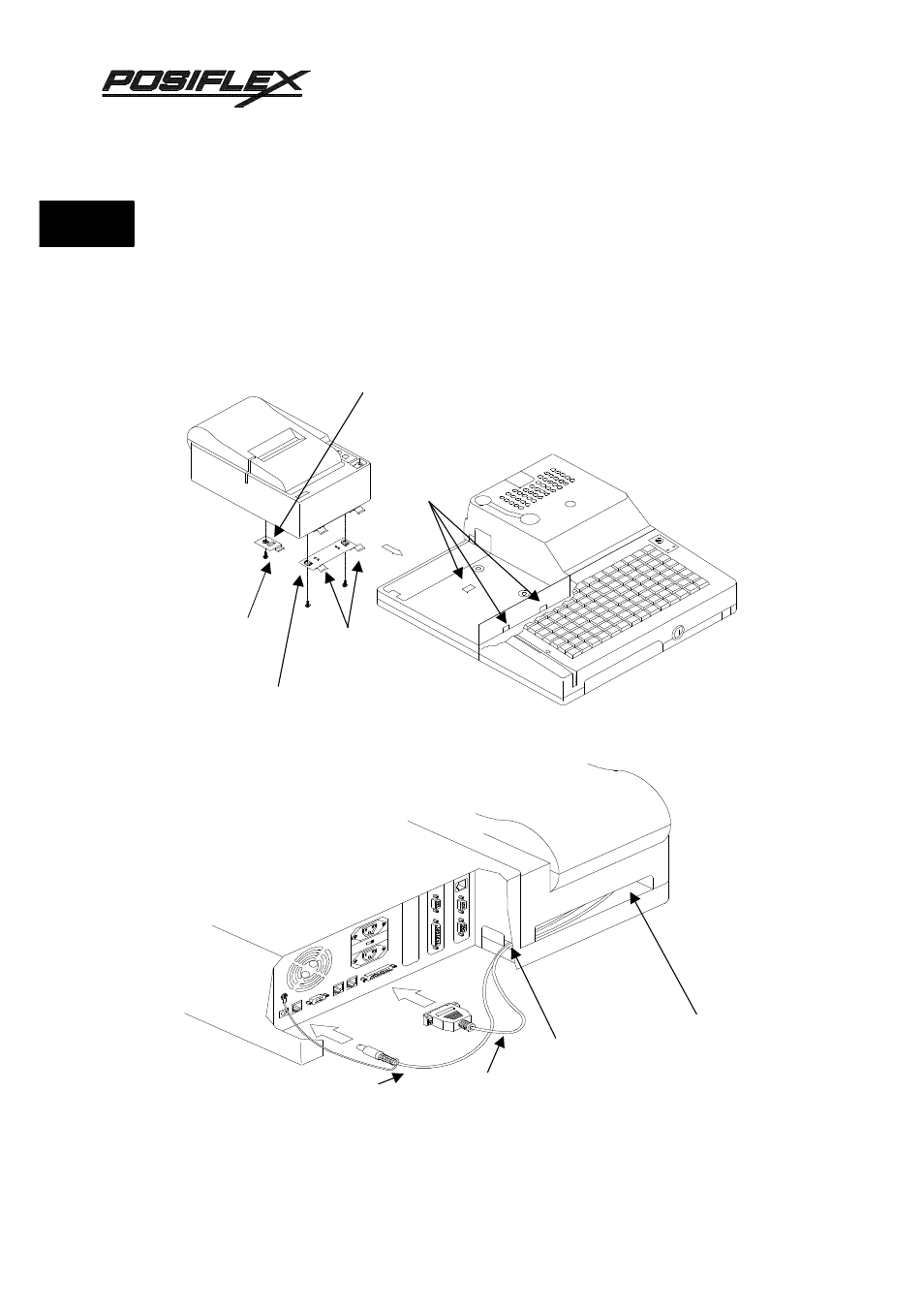 POSIFLEX