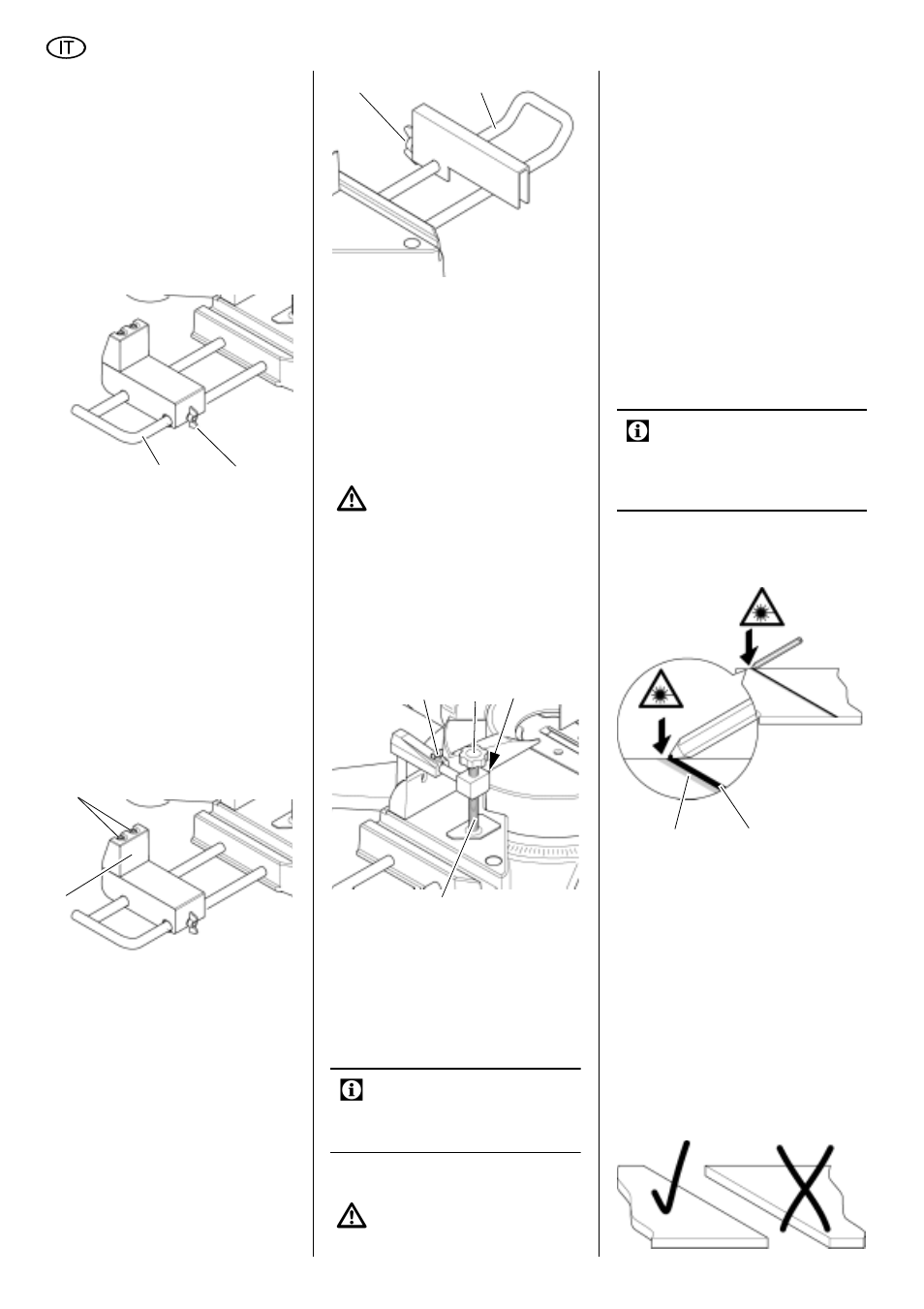 IT