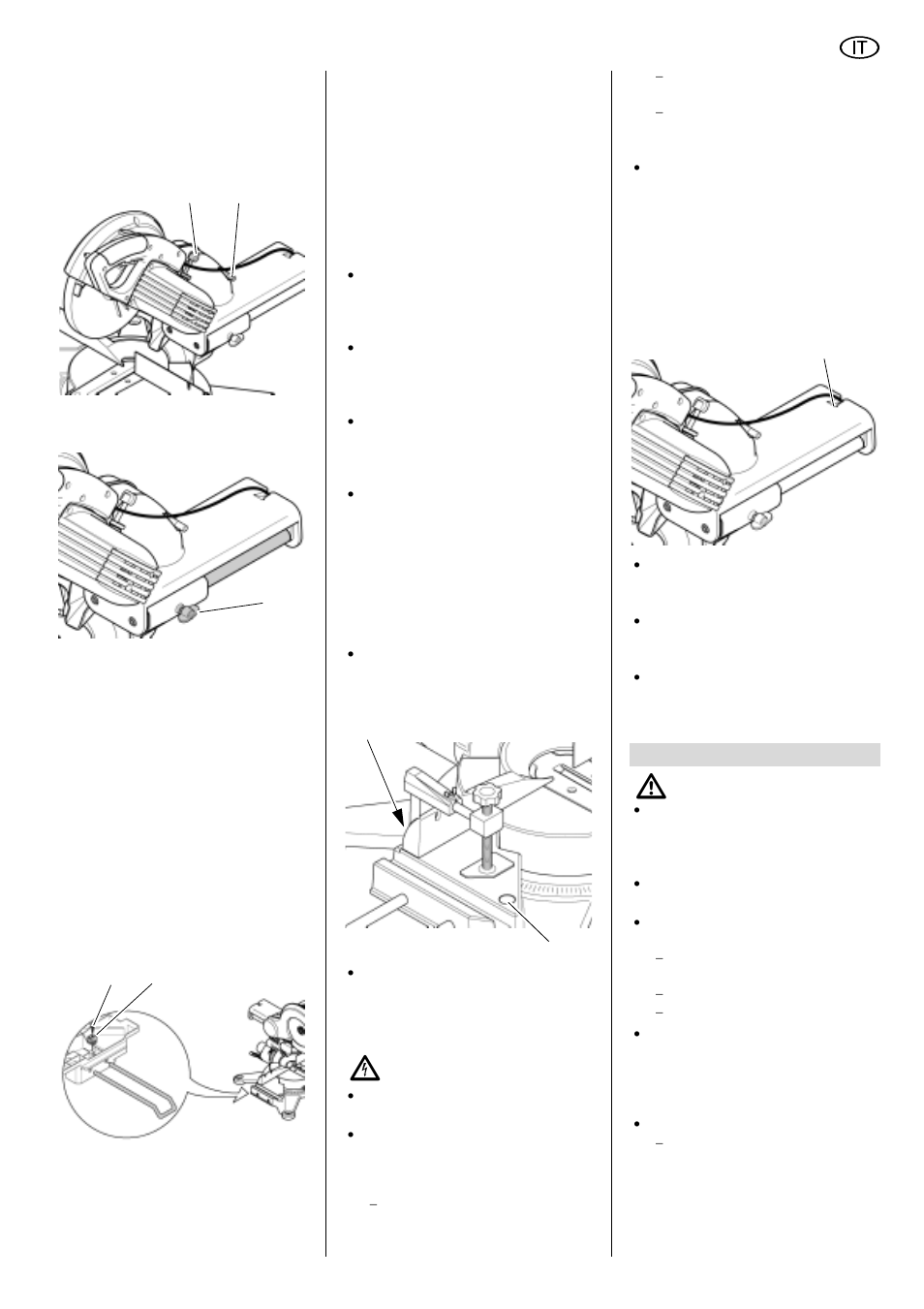 IT