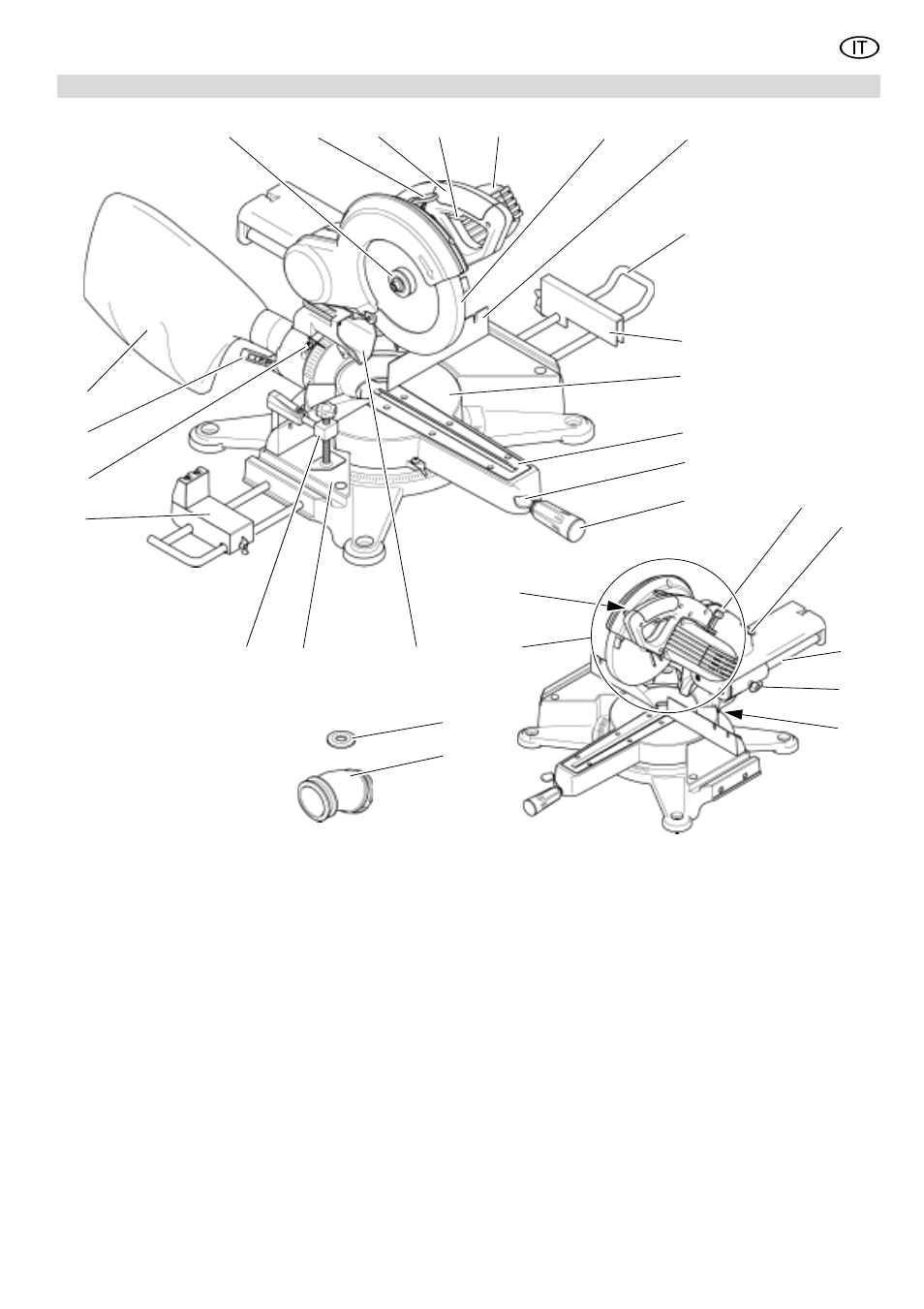 IT