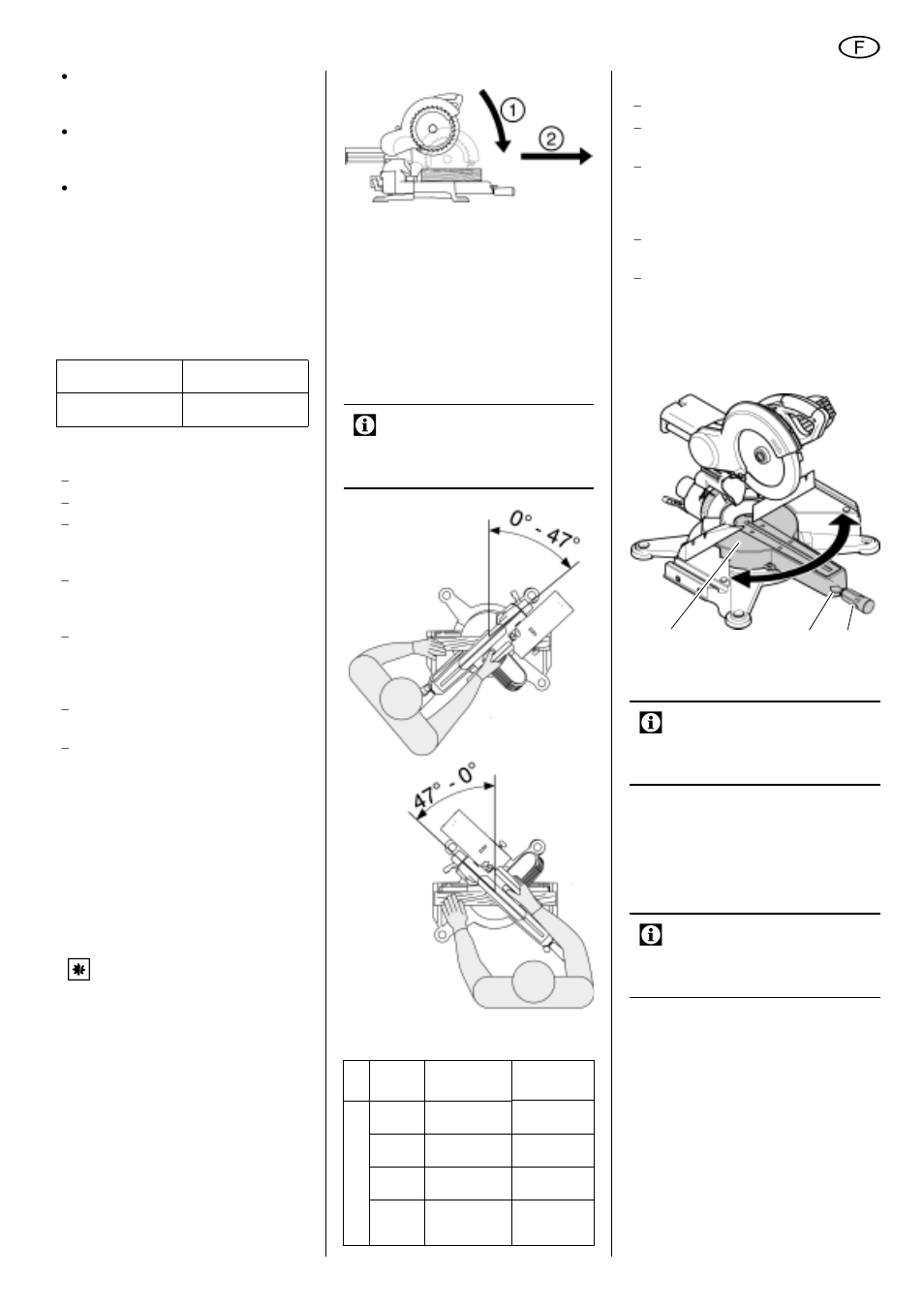 F

1

2

0° - 47°

47° - 0°