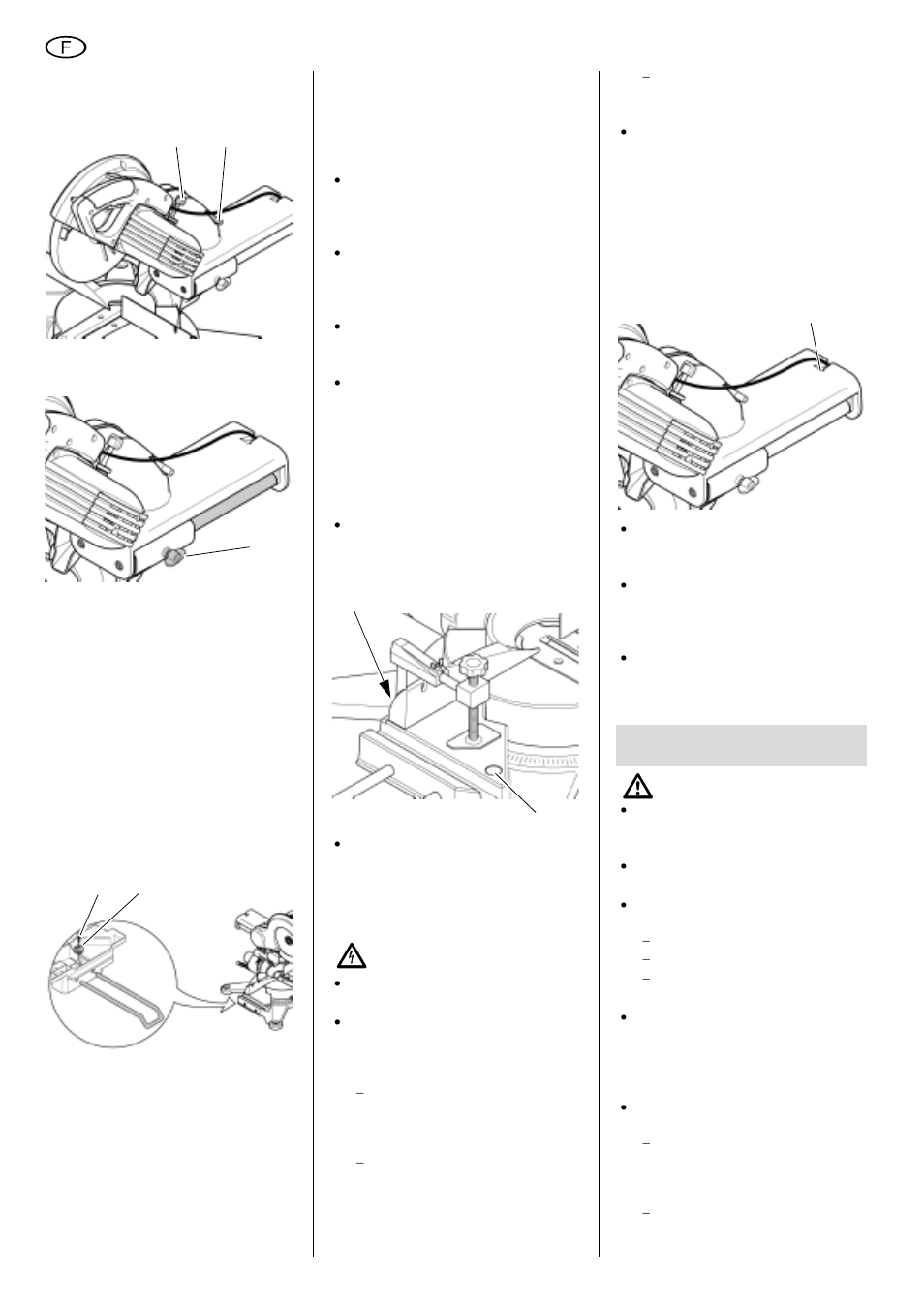 F