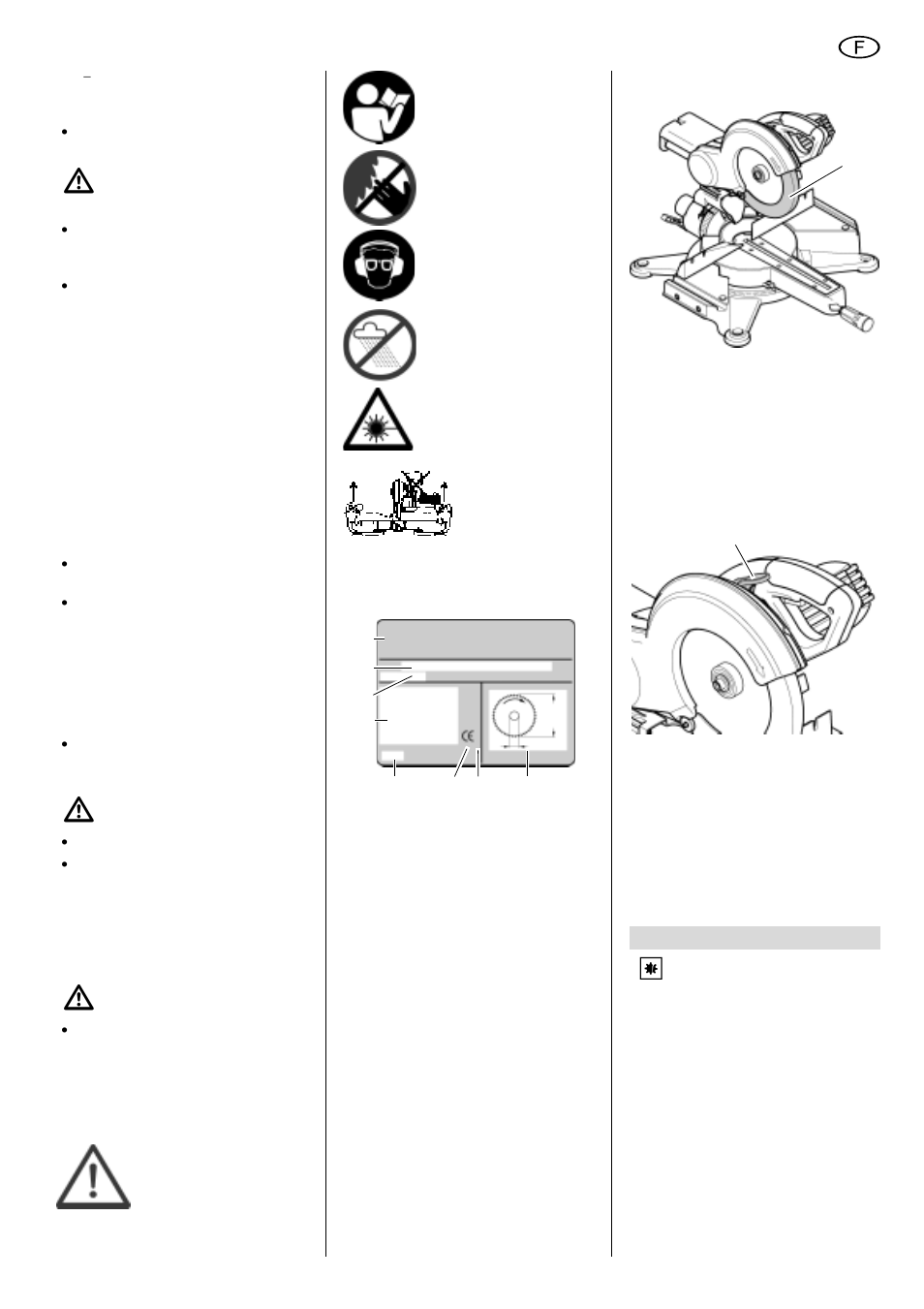 F

CE