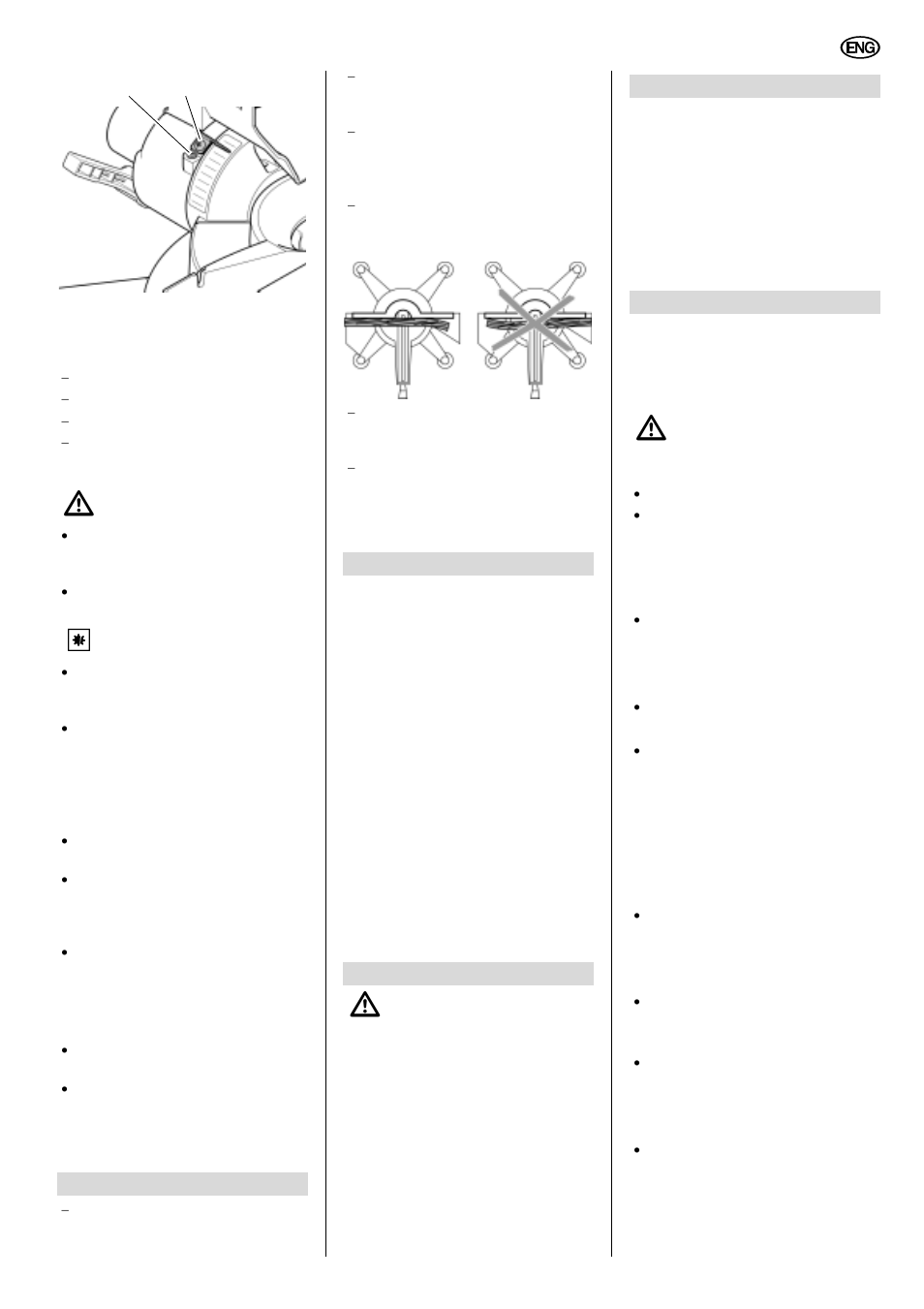 ENG