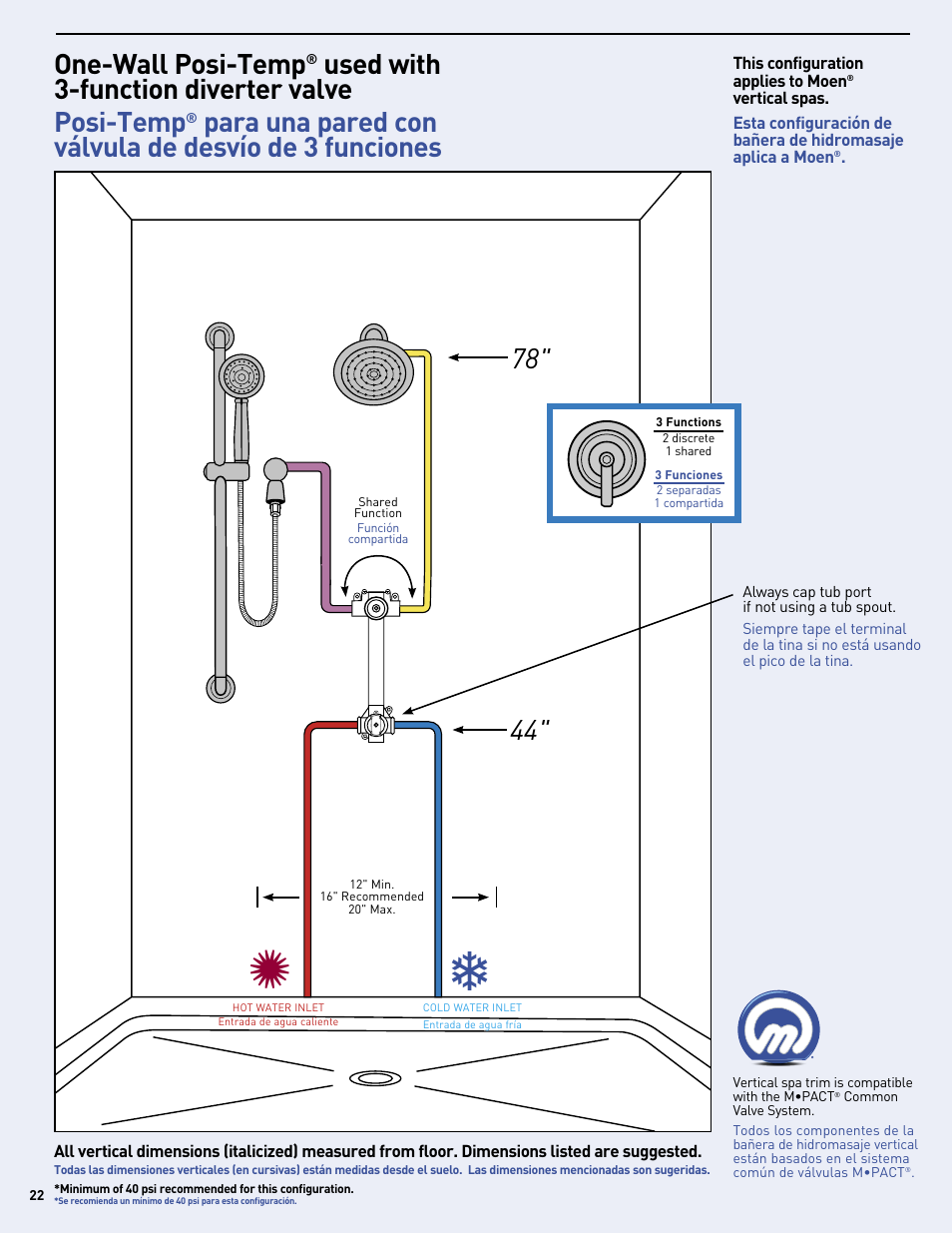 One-Wall Posi-Temp® used with 3-function diverter valve

Posi-Temp® para una pared con válvula de desvío de 3 funciones

This configuration applies to Moen® vertical spas.

Esta configuración de bañera de hidromasaje aplica a Moen®.

78"

3 Functions
2 discrete
1 shared

3 Funciones
2 separadas
1 compartida

Shared Function
Función compartida

Always cap tub port if not using a tub spout.

Siempre tape el terminal de la tina si no está usando el pico de la tina.

44"

12" Min.
16" Recommended
20" Max.

HOT WATER INLET
Entrada de agua caliente

COLD WATER INLET
Entrada de agua fría

Vertical spa trim is compatible with the M•PACT® Common Valve System.

Todos los componentes de la bañera de hidromasaje vertical están basados en el sistema común de válvulas M•PACT®.

All vertical dimensions (italicized) measured from floor. Dimensions listed are suggested.
Todas las dimensiones verticales (en cursivas) están medidas desde el suelo. Las dimensiones mencionadas son sugeridas.

22 *Minimum of 40 psi recommended for this configuration.
*Se recomienda un mínimo de 40 psi para esta configuración.