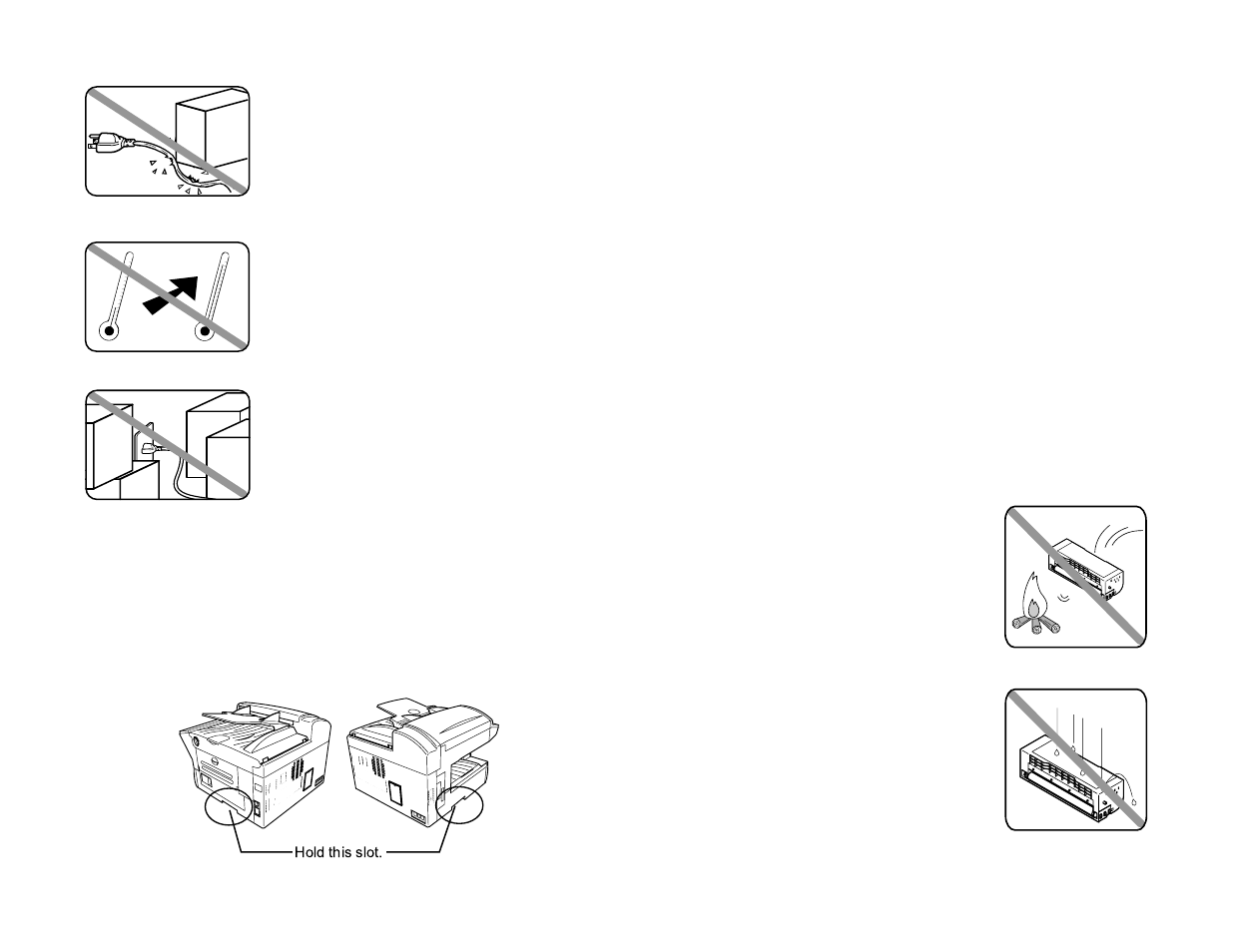 Hold this slot.