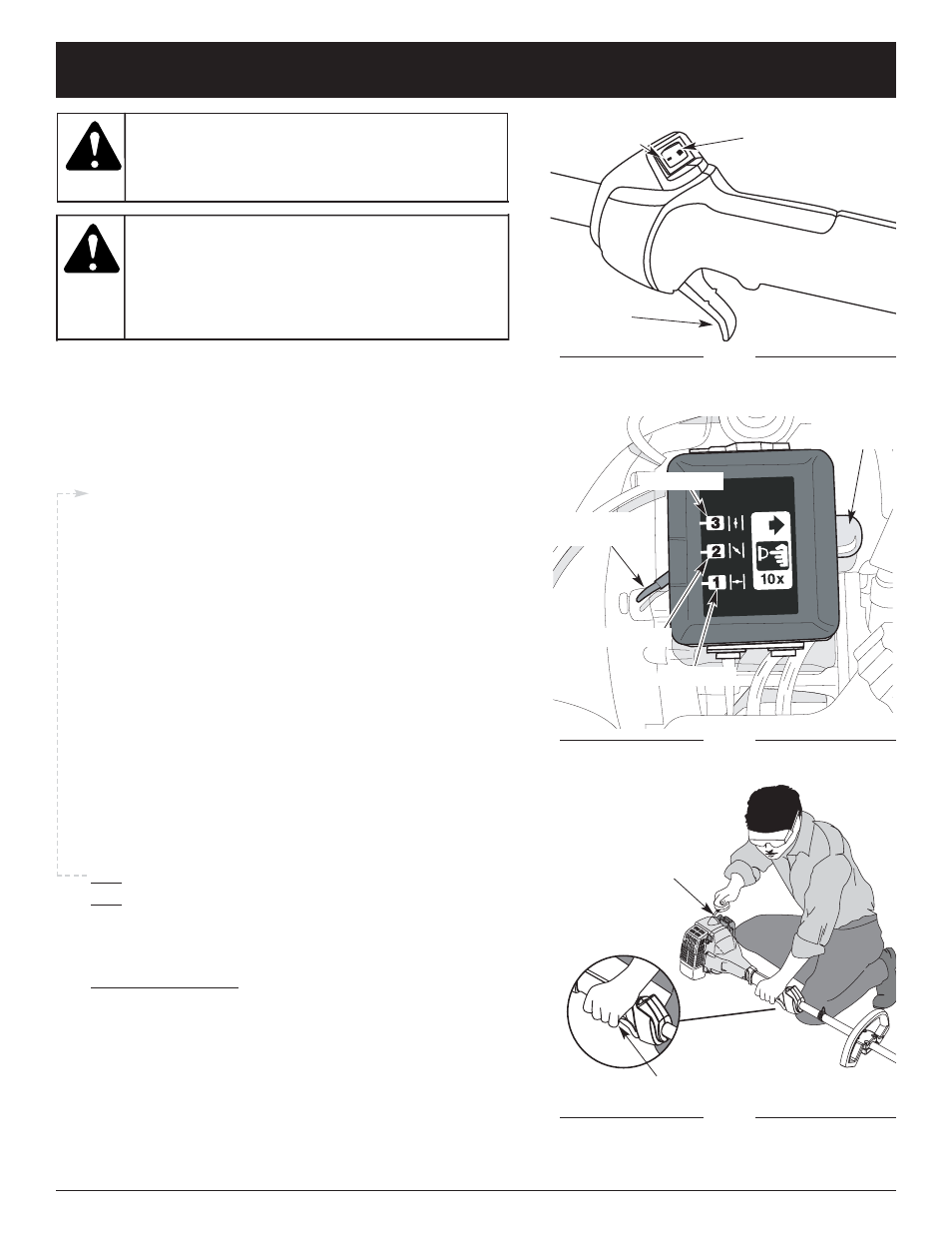 3 
2 
1 
10x