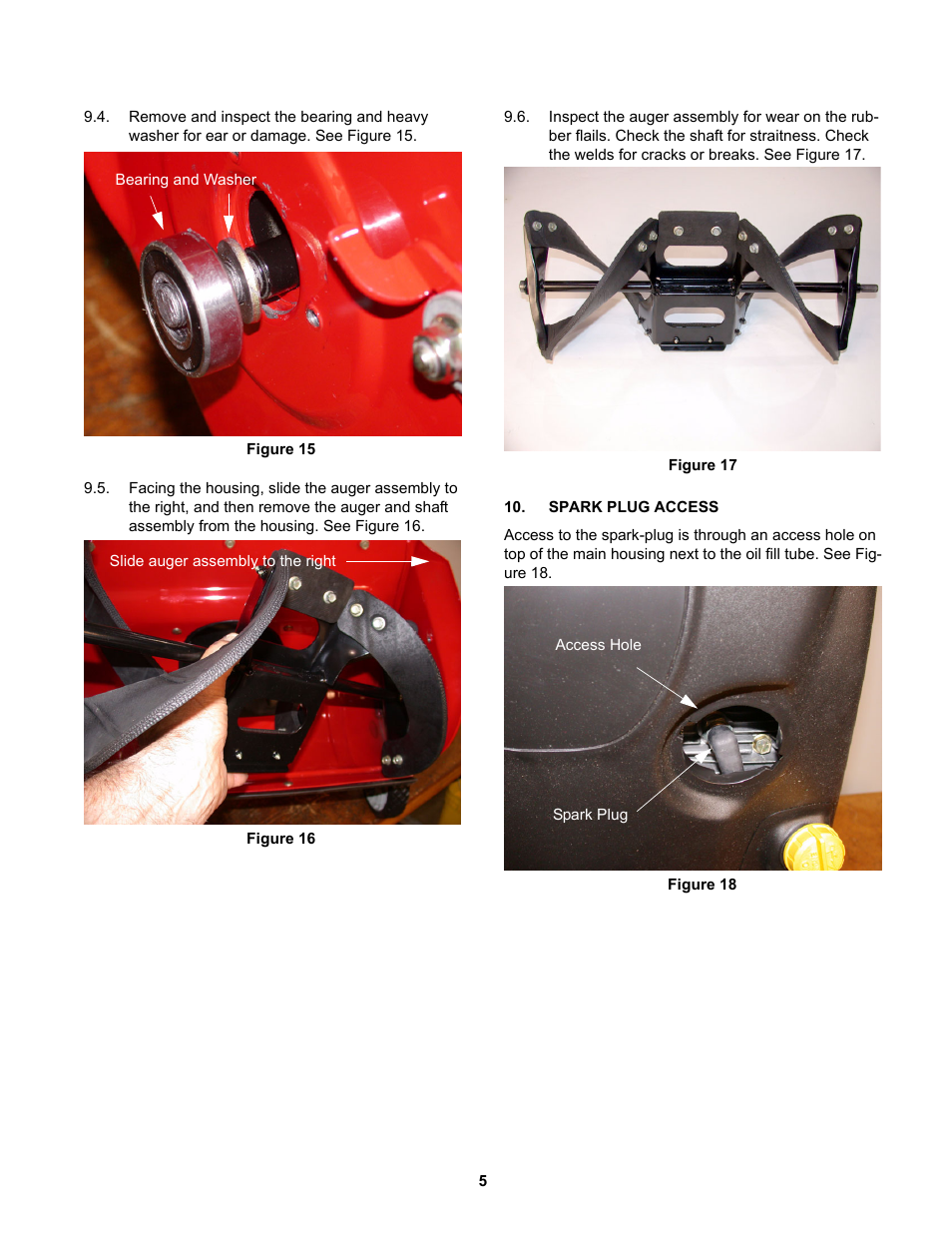 9.4. Remove and inspect the bearing and heavy washer for ear or damage. See Figure 15.

Bearing and Washer

Figure 15

9.5. Facing the housing, slide the auger assembly to the right, and then remove the auger and shaft assembly from the housing. See Figure 16.

Slide auger assembly to the right

Figure 16

9.6. Inspect the auger assembly for wear on the rubber flails. Check the shaft for straitness. Check the welds for cracks or breaks. See Figure 17.

Figure 17

10. SPARK PLUG ACCESS

Access to the spark-plug is through an access hole on top of the main housing next to the oil fill tube. See Figure 18.

Access Hole

Spark Plug

Figure 18

5