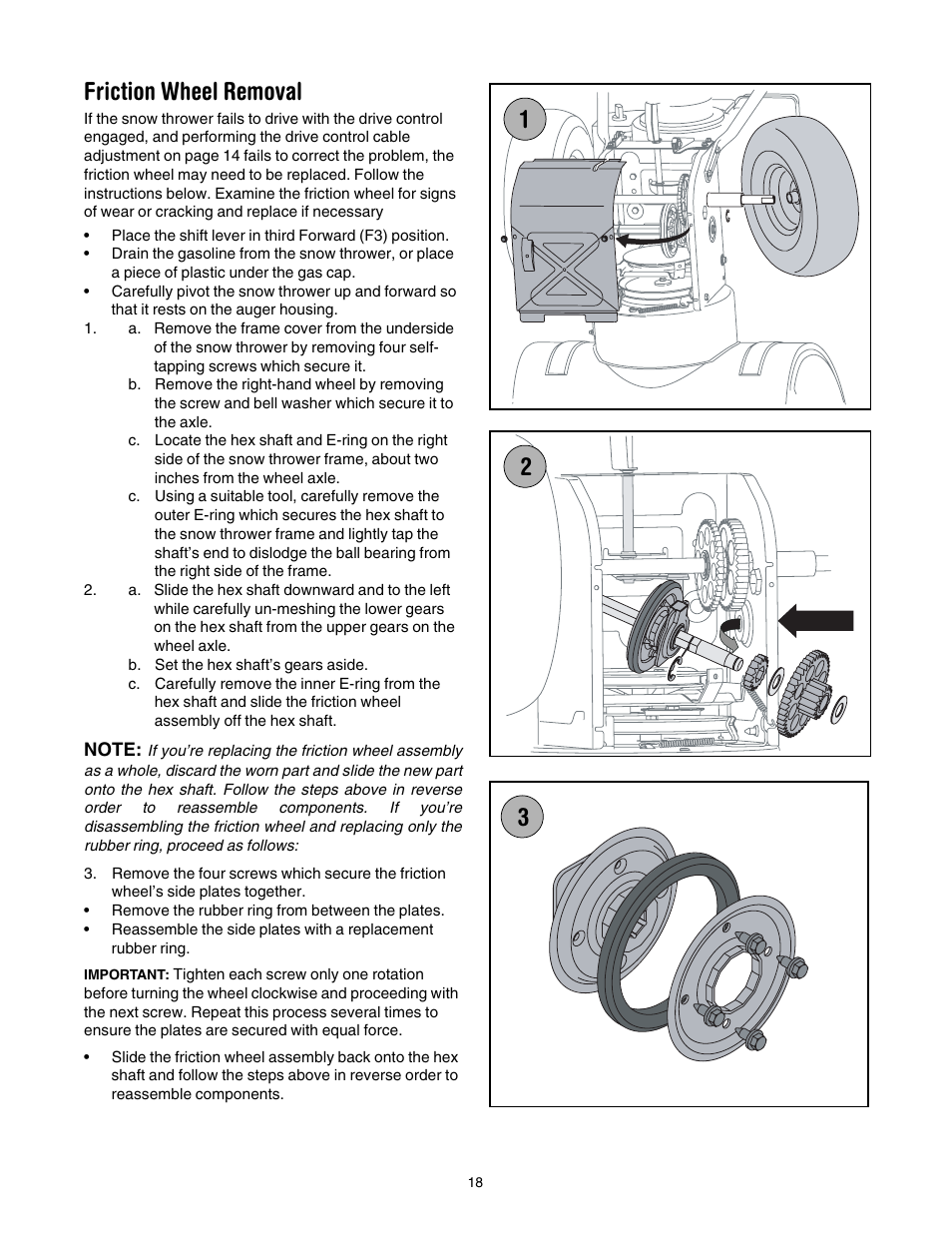 Friction Wheel Removal

If the snow thrower fails to drive with the drive control engaged, and performing the drive control cable adjustment on page 14 fails to correct the problem, the friction wheel may need to be replaced. Follow the instructions below. Examine the friction wheel for signs of wear or cracking and replace if necessary

• Place the shift lever in third Forward (F3) position.
• Drain the gasoline from the snow thrower, or place a piece of plastic under the gas cap.
• Carefully pivot the snow thrower up and forward so that it rests on the auger housing.

1. a. Remove the frame cover from the underside of the snow thrower by removing four self-tapping screws which secure it.
b. Remove the right-hand wheel by removing the screw and bell washer which secure it to the axle.
c. Locate the hex shaft and E-ring on the right side of the snow thrower frame, about two inches from the wheel axle.
c. Using a suitable tool, carefully remove the outer E-ring which secures the hex shaft to the snow thrower frame and lightly tap the shaft's end to dislodge the ball bearing from the right side of the frame.
2. a. Slide the hex shaft downward and to the left while carefully un-meshing the lower gears on the hex shaft from the upper gears on the wheel axle.
b. Set the hex shaft's gears aside.
c. Carefully remove the inner E-ring from the hex shaft and slide the friction wheel assembly off the hex shaft.

NOTE: If you're replacing the friction wheel assembly as a whole, discard the worn part and slide the new part onto the hex shaft. Follow the steps above in reverse order to reassemble components. If you're disassembling the friction wheel and replacing only the rubber ring, proceed as follows:

3. Remove the four screws which secure the friction wheel's side plates together.
• Remove the rubber ring from between the plates.
• Reassemble the side plates with a replacement rubber ring.

IMPORTANT: Tighten each screw only one rotation before turning the wheel clockwise and proceeding with the next screw. Repeat this process several times to ensure the plates are secured with equal force.

• Slide the friction wheel assembly back onto the hex shaft and follow the steps above in reverse order to reassemble components.

1

2

3

18