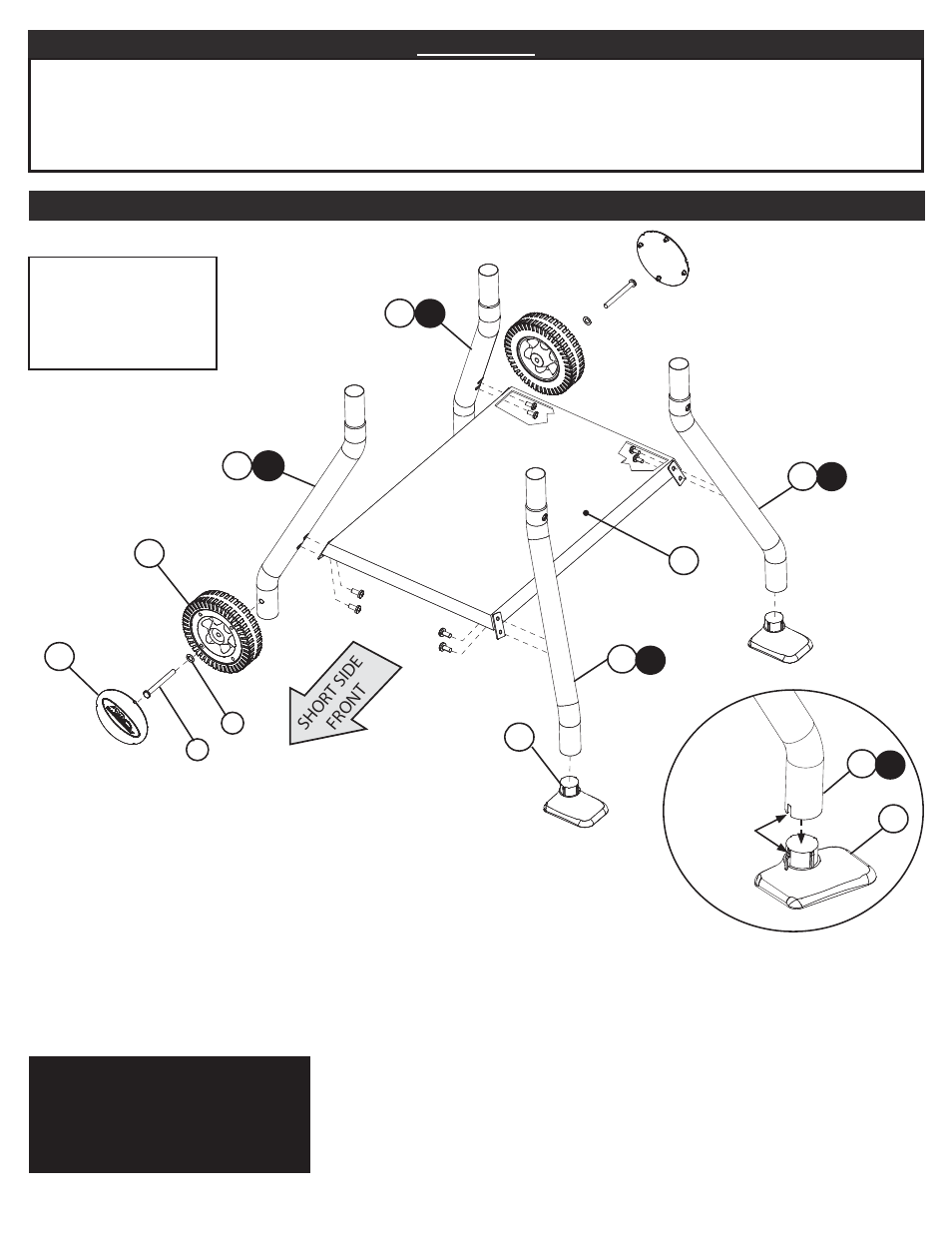 SHORT SIDE FRONT