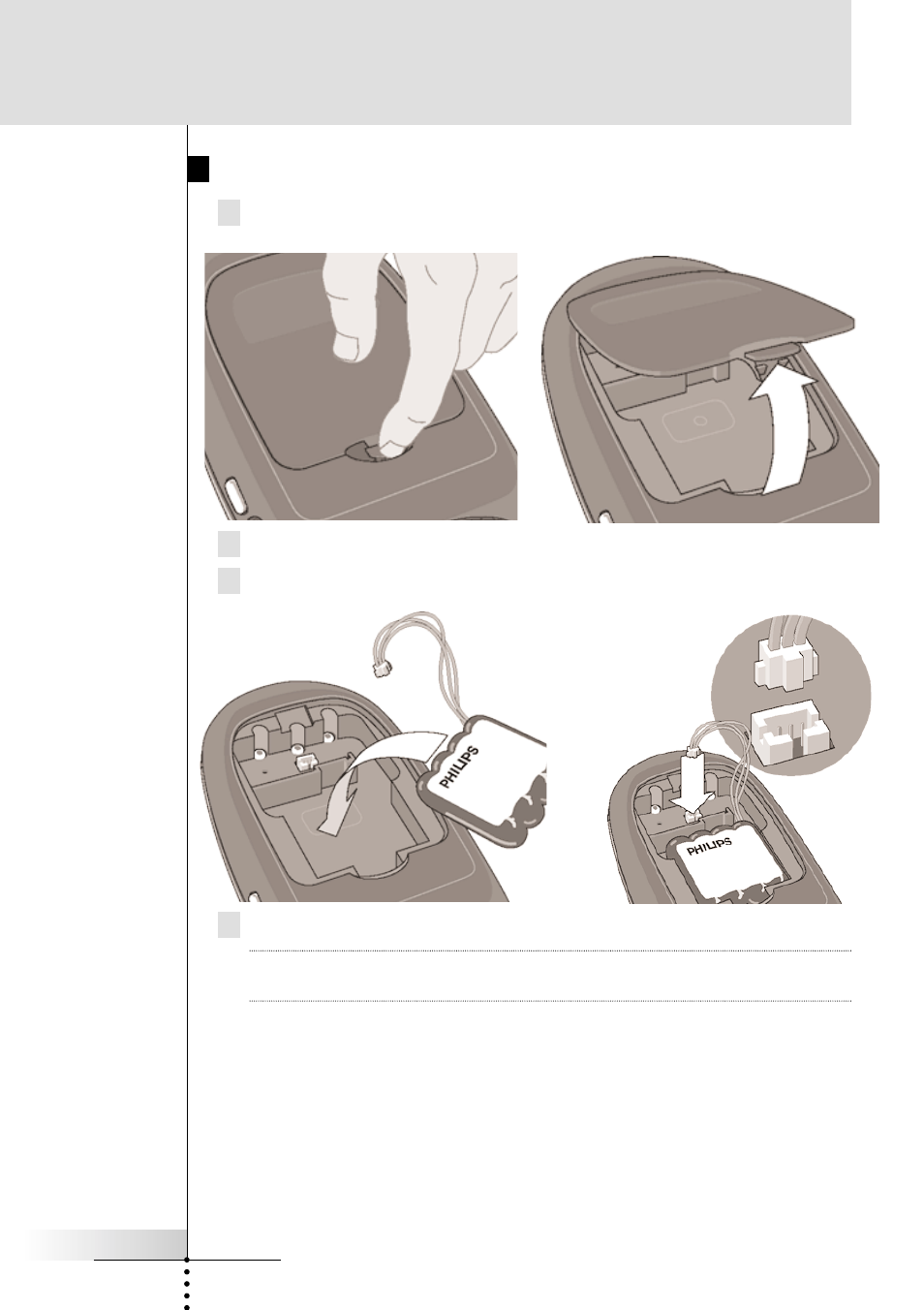 PHILIPS

PHILIPS