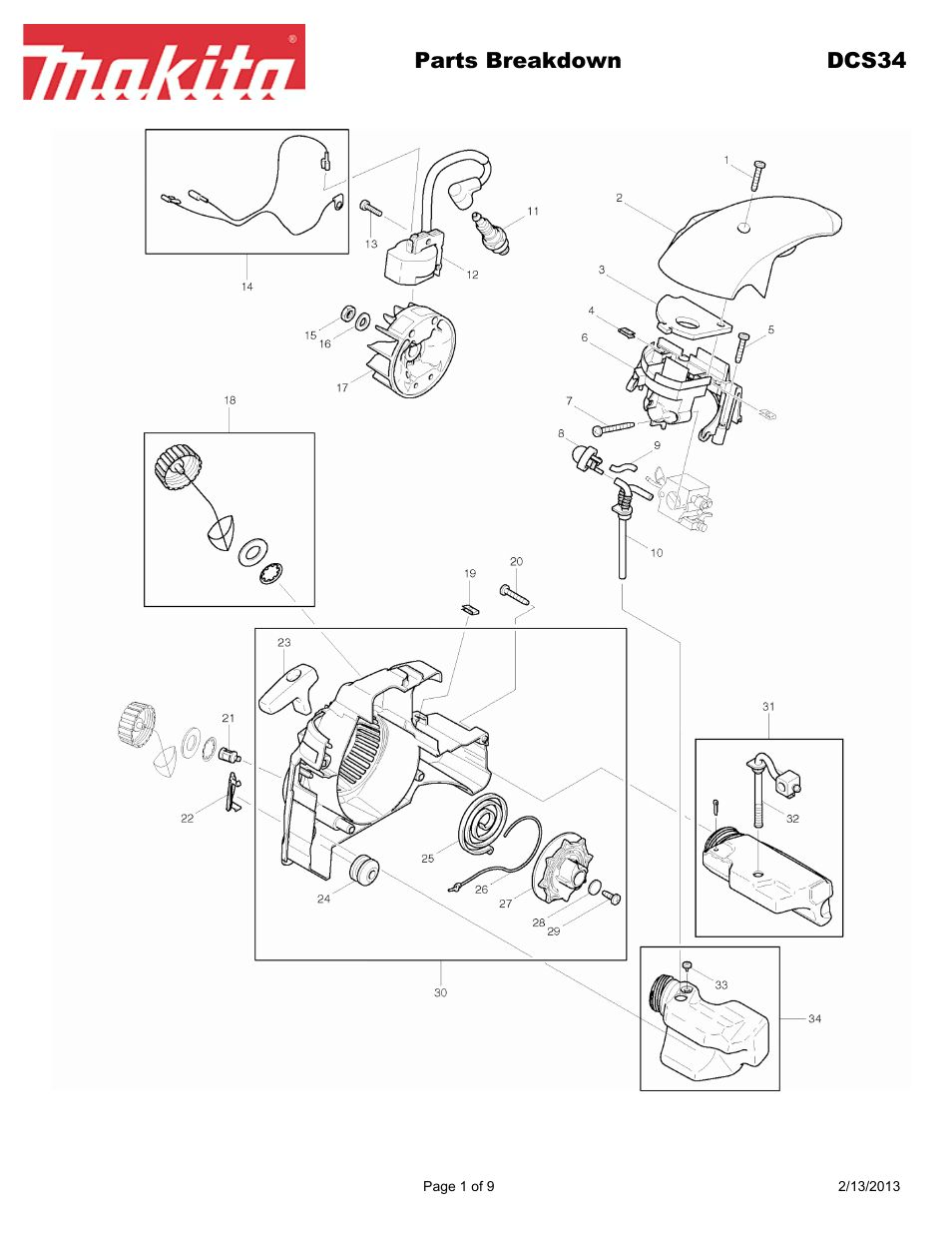 makita®

Parts Breakdown

DCS34

1
2
3
4
5
6
7
8
9
10
11
12
13
14
15
16
17
18
19
20
21
22
23
24
25
26
27
28
29
30
31
32
33
34

Page 1 of 9

2/13/2013