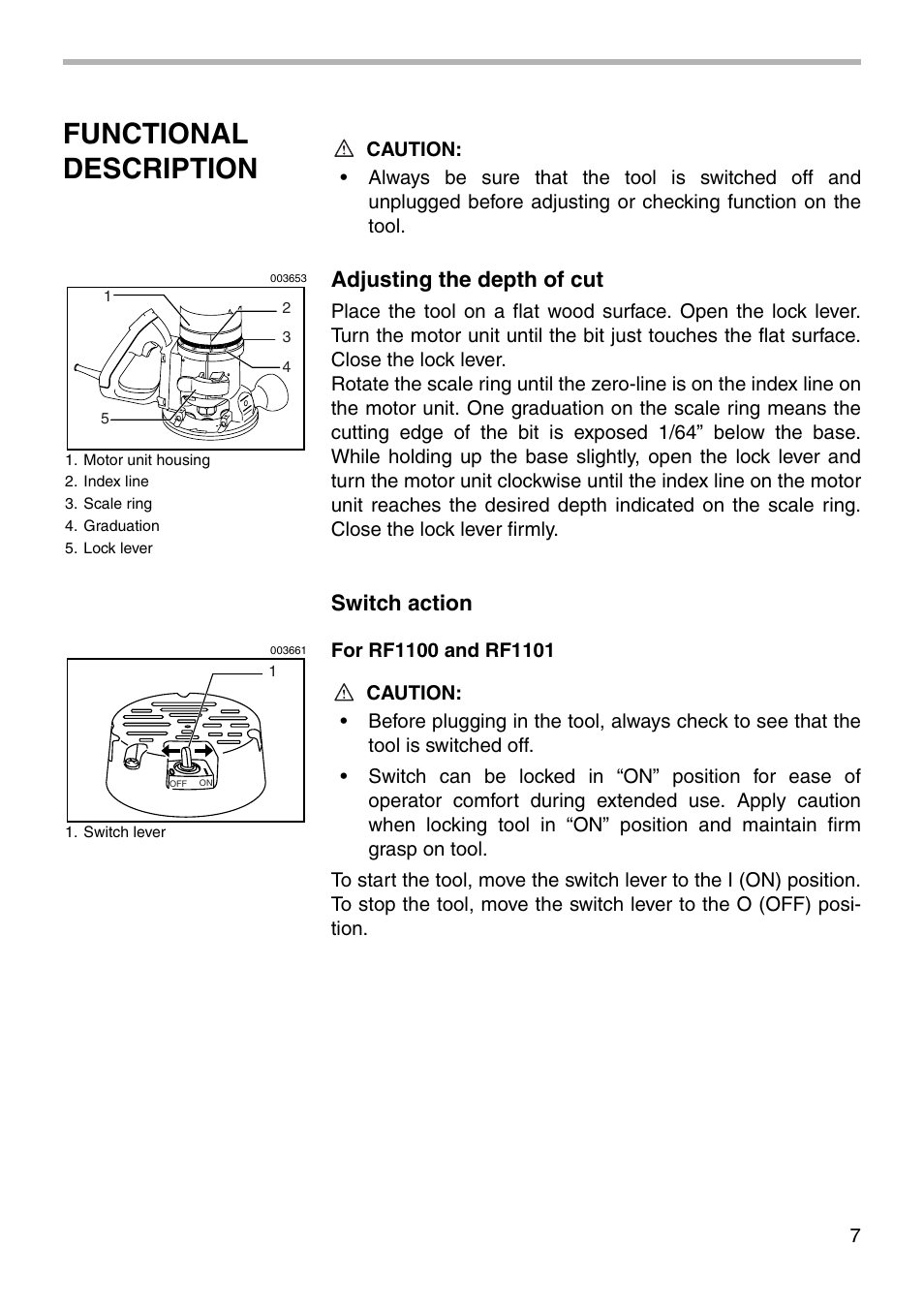 FUNCTIONAL DESCRIPTION

CAUTION:
• Always be sure that the tool is switched off and unplugged before adjusting or checking function on the tool.

003653

1
2
3
4
5

1. Motor unit housing
2. Index line
3. Scale ring
4. Graduation
5. Lock lever

Adjusting the depth of cut

Place the tool on a flat wood surface. Open the lock lever. Turn the motor unit until the bit just touches the flat surface. Close the lock lever.
Rotate the scale ring until the zero-line is on the index line on the motor unit. One graduation on the scale ring means the cutting edge of the bit is exposed 1/64” below the base. While holding up the base slightly, open the lock lever and turn the motor unit clockwise until the index line on the motor unit reaches the desired depth indicated on the scale ring. Close the lock lever firmly.

Switch action

003661

1
OFF ON

1. Switch lever

For RF1100 and RF1101

CAUTION:
• Before plugging in the tool, always check to see that the tool is switched off.
• Switch can be locked in “ON” position for ease of operator comfort during extended use. Apply caution when locking tool in “ON” position and maintain firm grasp on tool.

To start the tool, move the switch lever to the I (ON) position. To stop the tool, move the switch lever to the O (OFF) position.

7