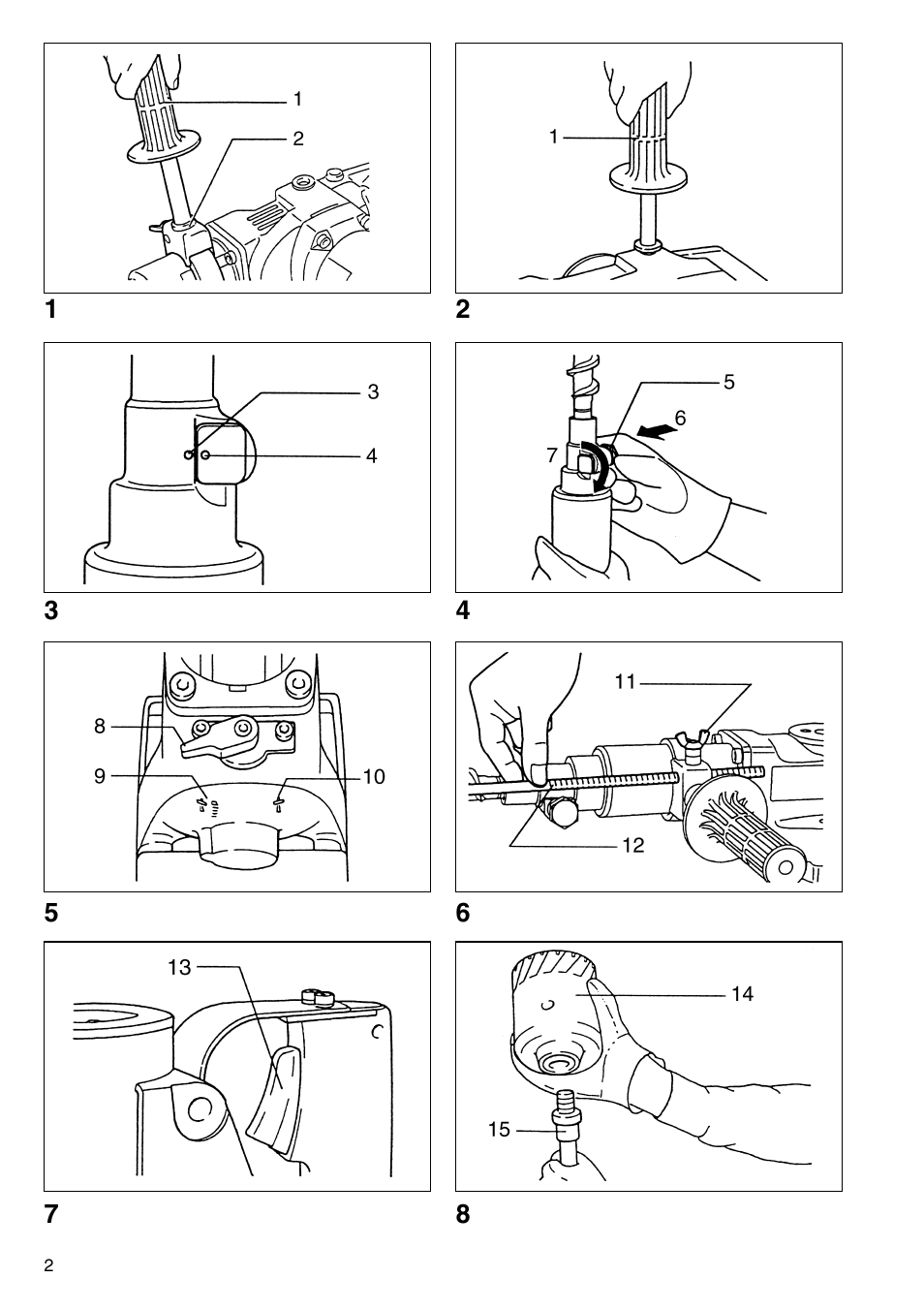 1
2
1

1
2

3
4
3

5
6
7
4

8
9
10
5

11
12
6

13
7

14
15
8

2