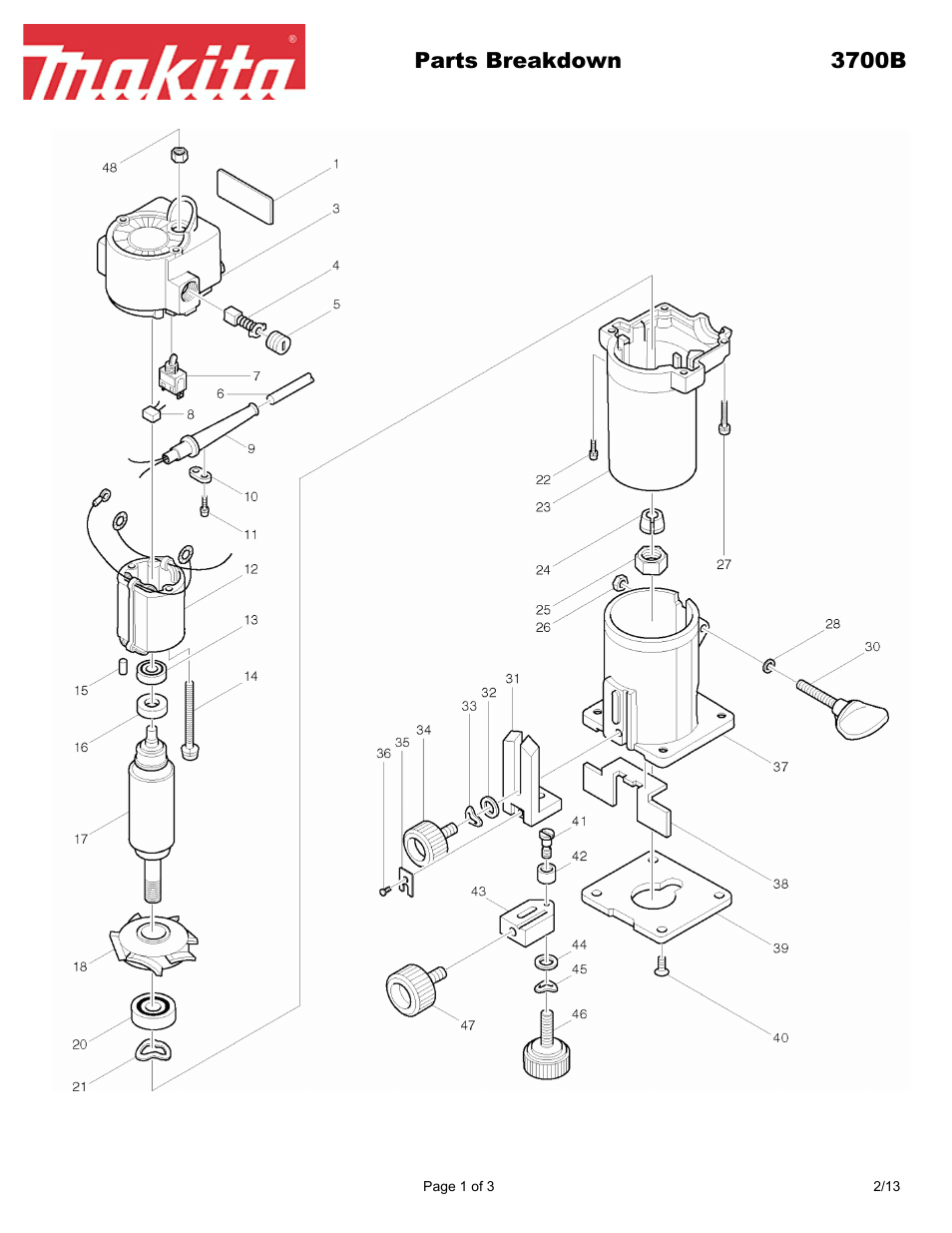 makita®

Parts Breakdown

3700B

48
1
3
4
5
7
6
8
9
10
11
12
13
14
15
16
17
18
20
21
22
23
24
25
26
27
28
30
31
32
33
34
35
36
37
38
39
40
41
42
43
44
45
46
47

Page 1 of 3

2/13