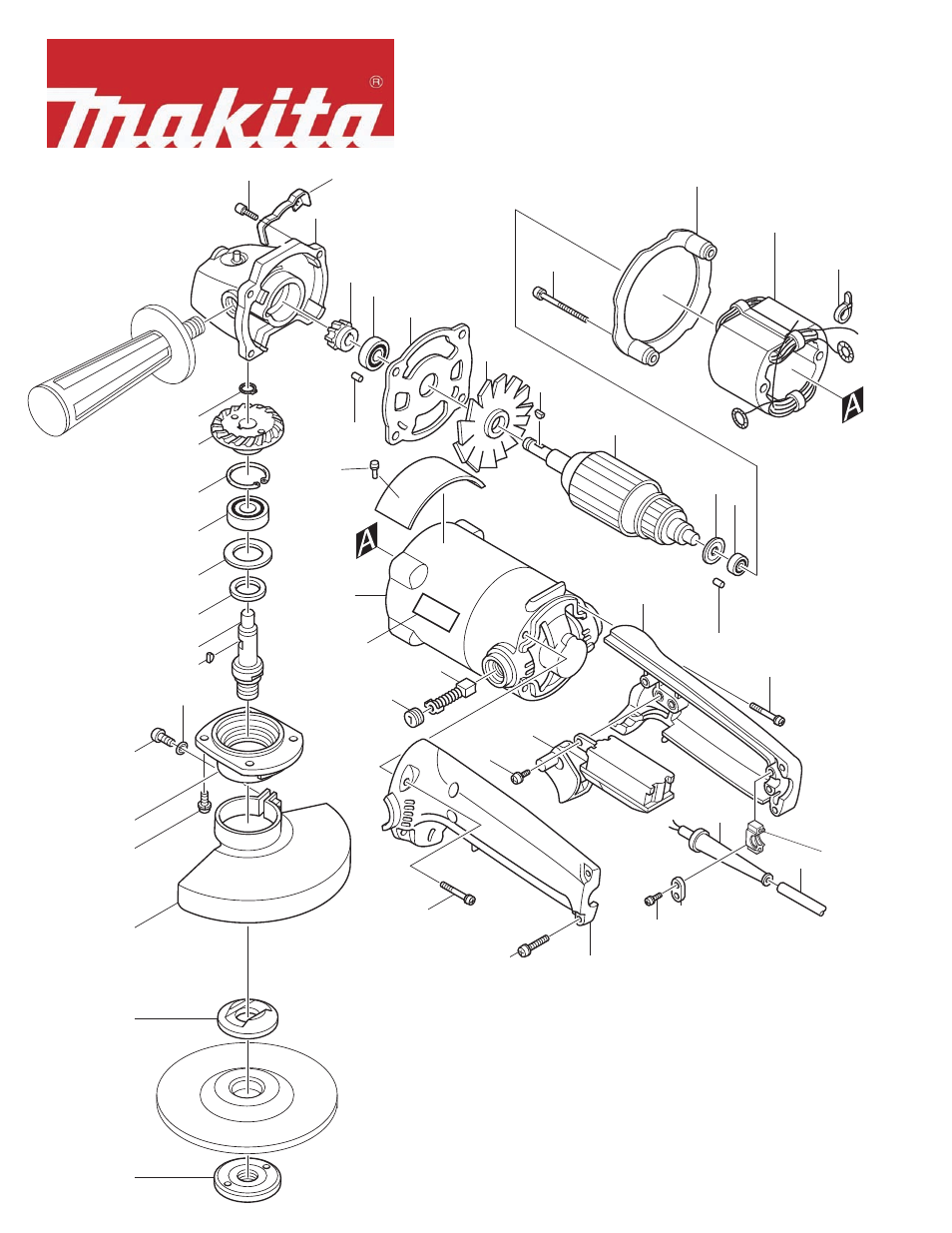 makita®

A

A