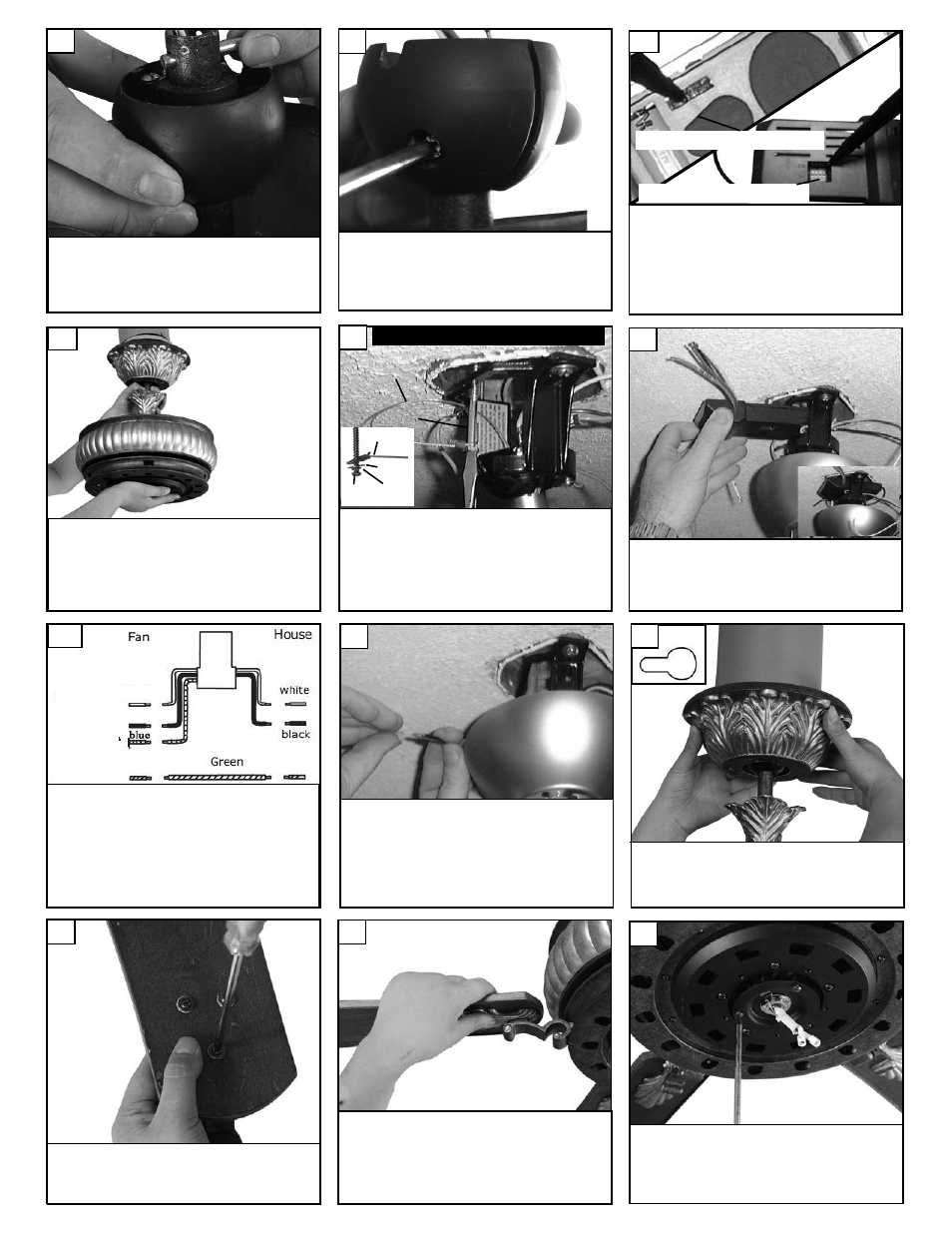 Fan

House

white

blue

black

Green