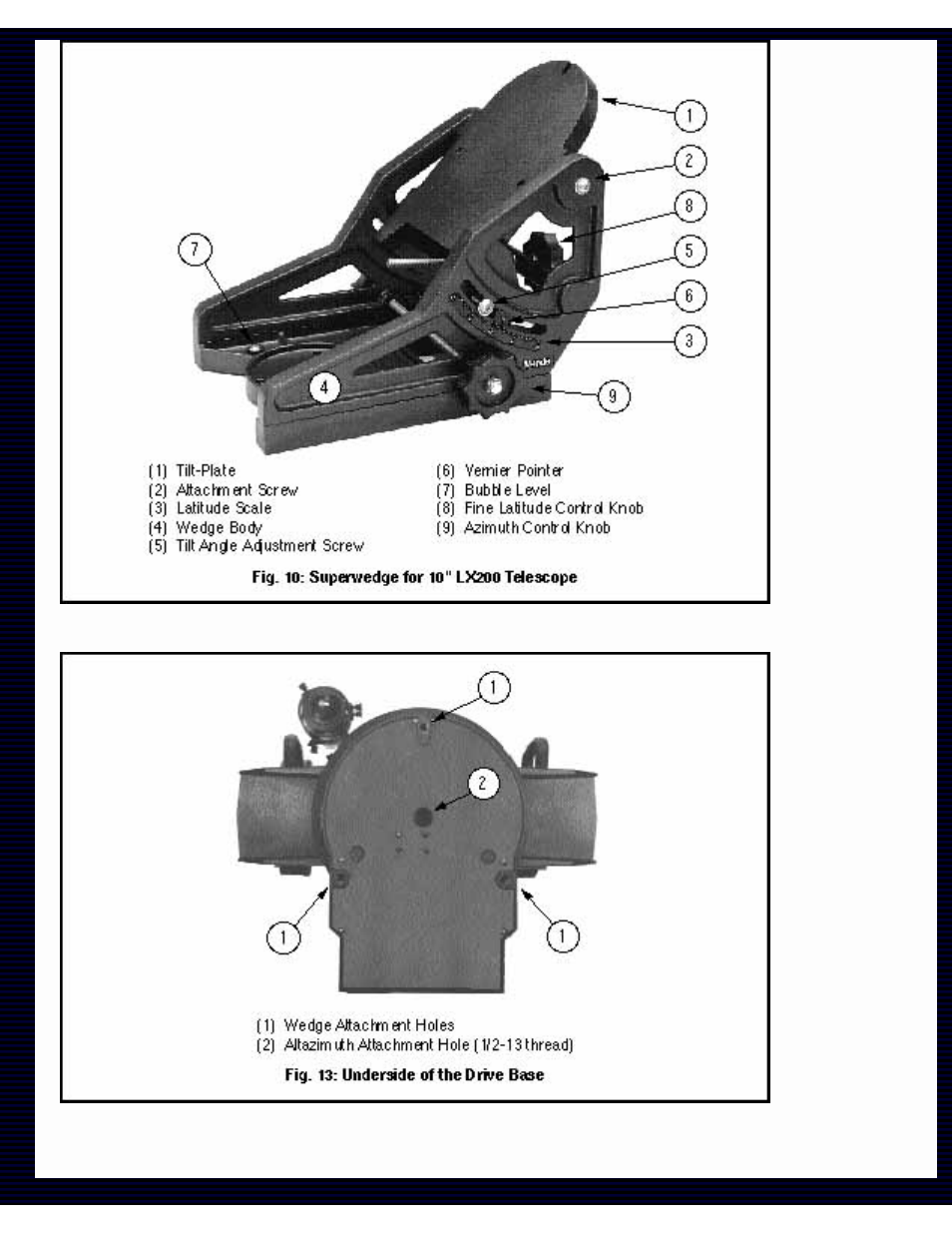 1
2
8
7
5
6
3
4
9

(1) Tilt-Plate
(2) Attachment Screw
(3) Latitude Scale
(4) Wedge Body
(5) Tilt Angle Adjustment Screw

(6) Vernier Pointer
(7) Bubble Level
(8) Fine Latitude Control Knob
(9) Azimuth Control Knob

Fig. 10: Superwedge for 10" LX200 Telescope

1
2
1
1

(1) Wedge Attachment Holes
(2) Altazimuth Attachment Hole (1/2-13 thread)

Fig. 13: Underside of the Drive Base