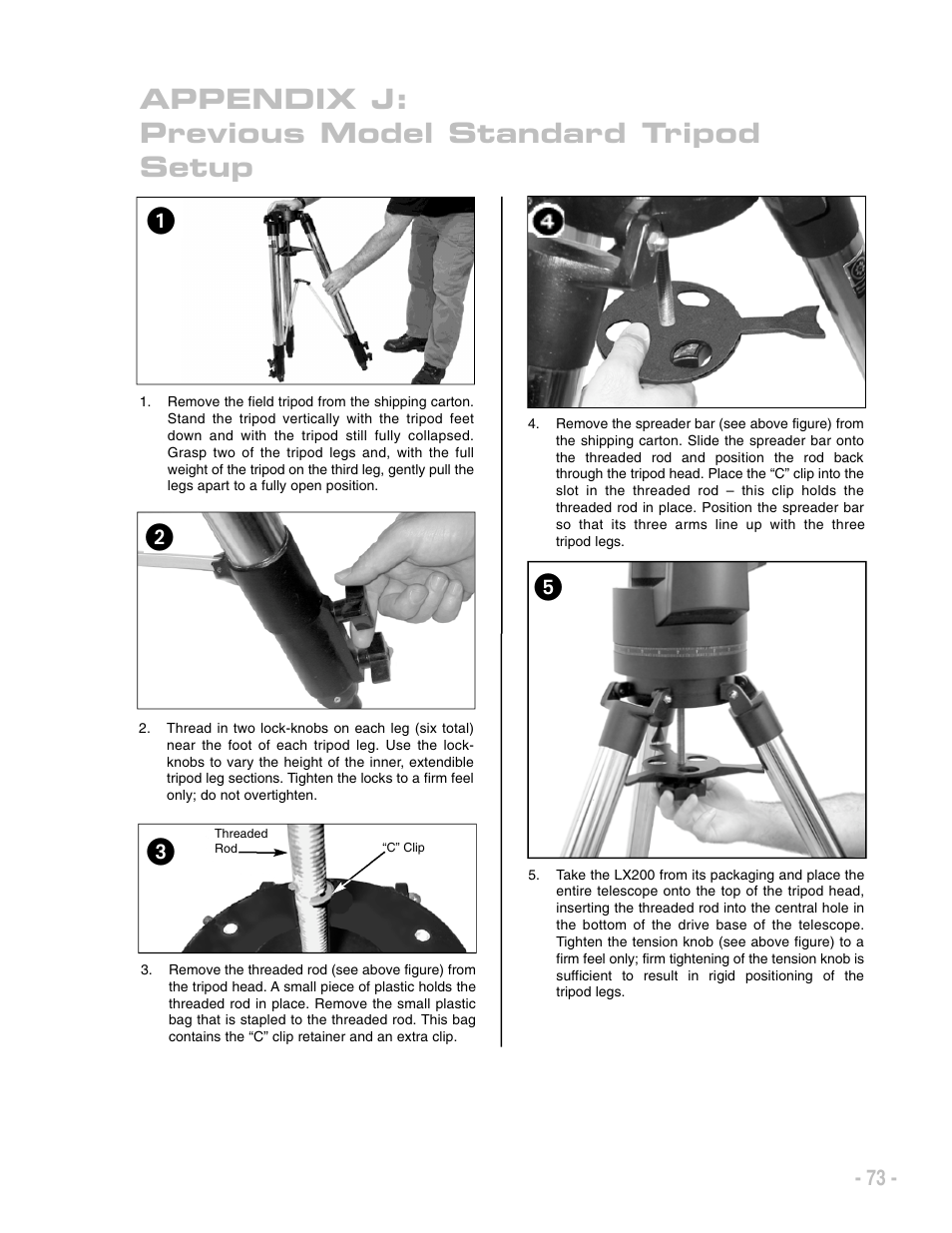 APPENDIX J:
Previous Model Standard Tripod Setup

1

1. Remove the field tripod from the shipping carton. Stand the tripod vertically with the tripod feet down and with the tripod still fully collapsed. Grasp two of the tripod legs and, with the full weight of the tripod on the third leg, gently pull the legs apart to a fully open position.

2

2. Thread in two lock-knobs on each leg (six total) near the foot of each tripod leg. Use the lock-knobs to vary the height of the inner, extendible tripod leg sections. Tighten the locks to a firm feel only; do not overtighten.

3

Threaded Rod

"C" Clip

3. Remove the threaded rod (see above figure) from the tripod head. A small piece of plastic holds the threaded rod in place. Remove the small plastic bag that is stapled to the threaded rod. This bag contains the "C" clip retainer and an extra clip.

4

4. Remove the spreader bar (see above figure) from the shipping carton. Slide the spreader bar onto the threaded rod and position the rod back through the tripod head. Place the "C" clip into the slot in the threaded rod – this clip holds the threaded rod in place. Position the spreader bar so that its three arms line up with the three tripod legs.

5

5. Take the LX200 from its packaging and place the entire telescope onto the top of the tripod head, inserting the threaded rod into the central hole in the bottom of the drive base of the telescope. Tighten the tension knob (see above figure) to a firm feel only; firm tightening of the tension knob is sufficient to result in rigid positioning of the tripod legs.

- 73 -