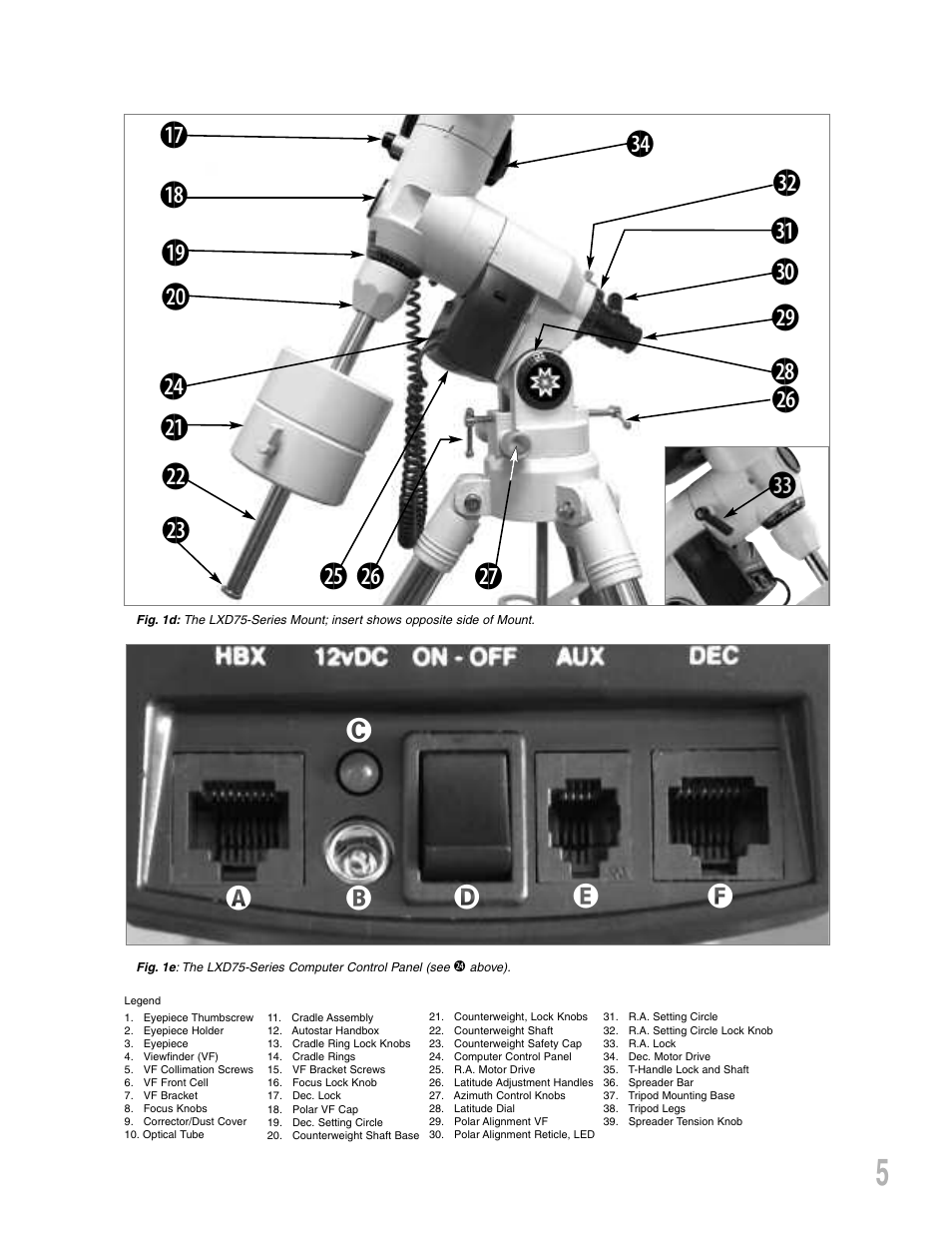 17
18
19
20
24
21
22
23
25
26
27
34
32
31
30
29
28
26
33

Fig. 1d: The LXD75-Series Mount; insert shows opposite side of Mount.

HBX 12vDC ON - OFF AUX DEC

C
A B D E F

Fig. 1e: The LXD75-Series Computer Control Panel (see 24 above).

Legend

1. Eyepiece Thumbscrew
2. Eyepiece Holder
3. Eyepiece
4. Viewfinder (VF)
5. VF Collimation Screws
6. VF Front Cell
7. VF Bracket
8. Focus Knobs
9. Corrector/Dust Cover
10. Optical Tube

11. Cradle Assembly
12. Autostar Handbox
13. Cradle Ring Lock Knobs
14. Cradle Rings
15. VF Bracket Screws
16. Focus Lock Knob
17. Dec. Lock
18. Polar VF Cap
19. Dec. Setting Circle
20. Counterweight Shaft Base

21. Counterweight, Lock Knobs
22. Counterweight Shaft
23. Counterweight Safety Cap
24. Computer Control Panel
25. R.A. Motor Drive
26. Latitude Adjustment Handles
27. Azimuth Control Knobs
28. Latitude Dial
29. Polar Alignment VF
30. Polar Alignment Reticle, LED

31. R.A. Setting Circle
32. R.A. Setting Circle Lock Knob
33. R.A. Lock
34. Dec. Motor Drive
35. T-Handle Lock and Shaft
36. Spreader Bar
37. Tripod Mounting Base
38. Tripod Legs
39. Spreader Tension Knob

5