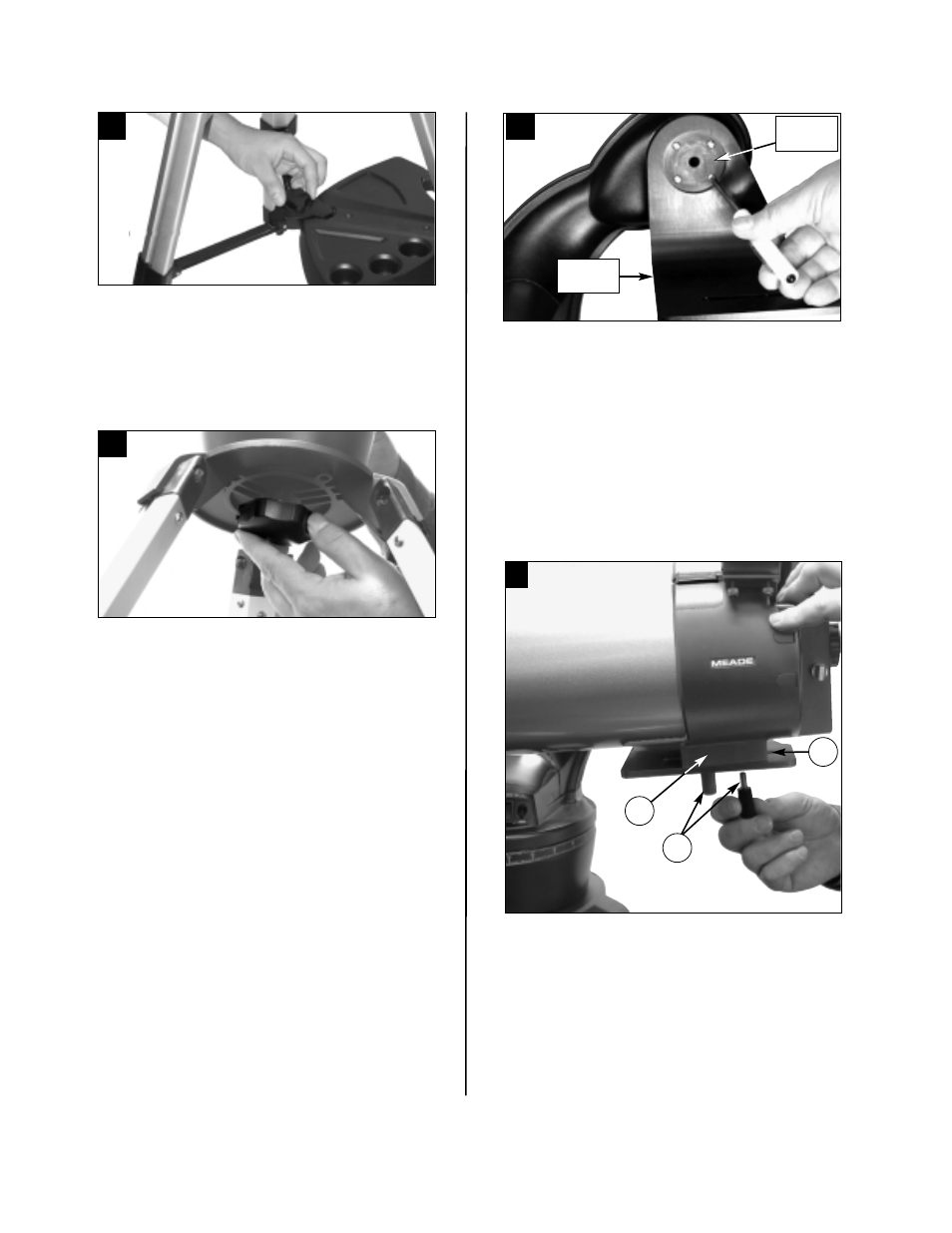 MEADE