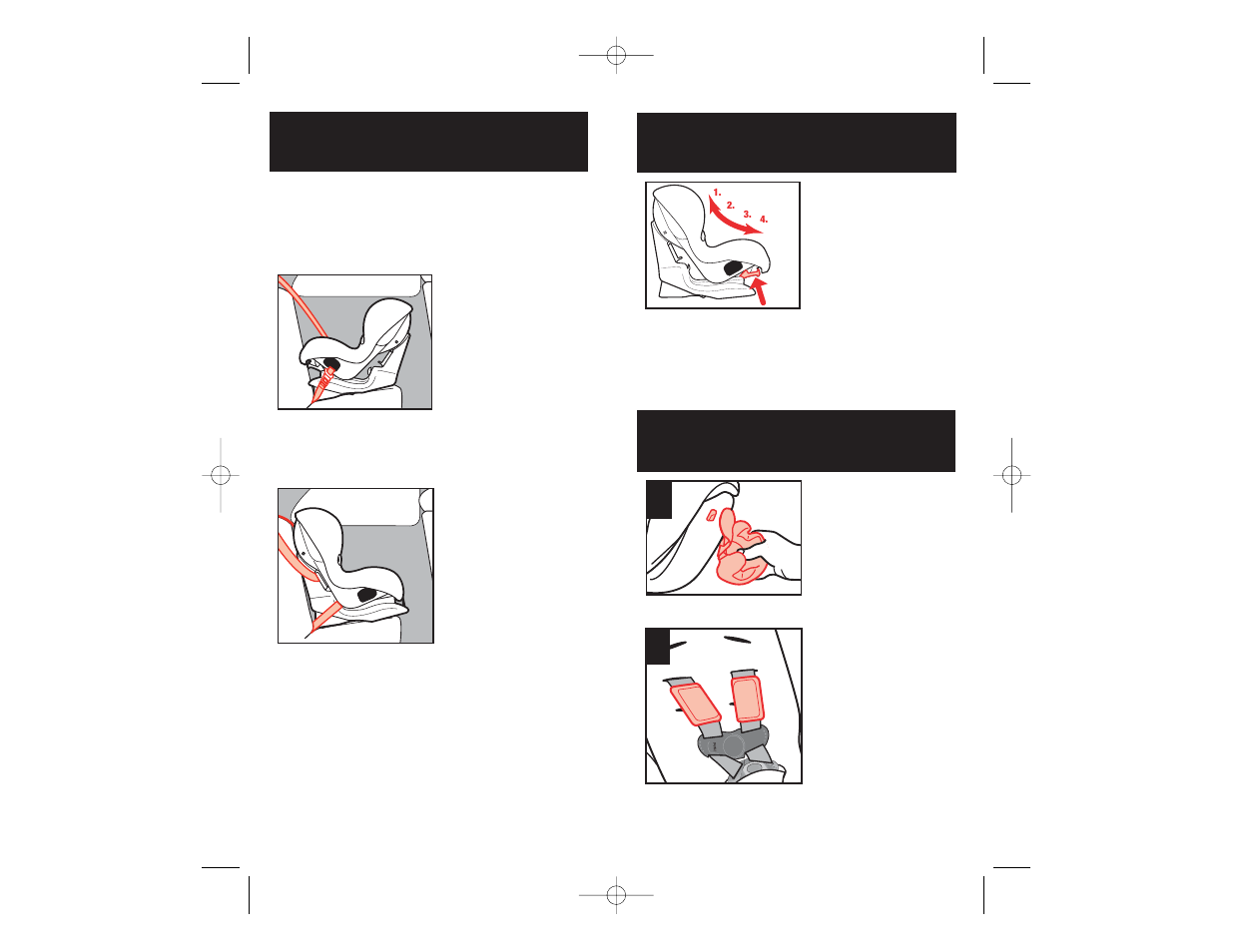 1.
2.
3.
4.