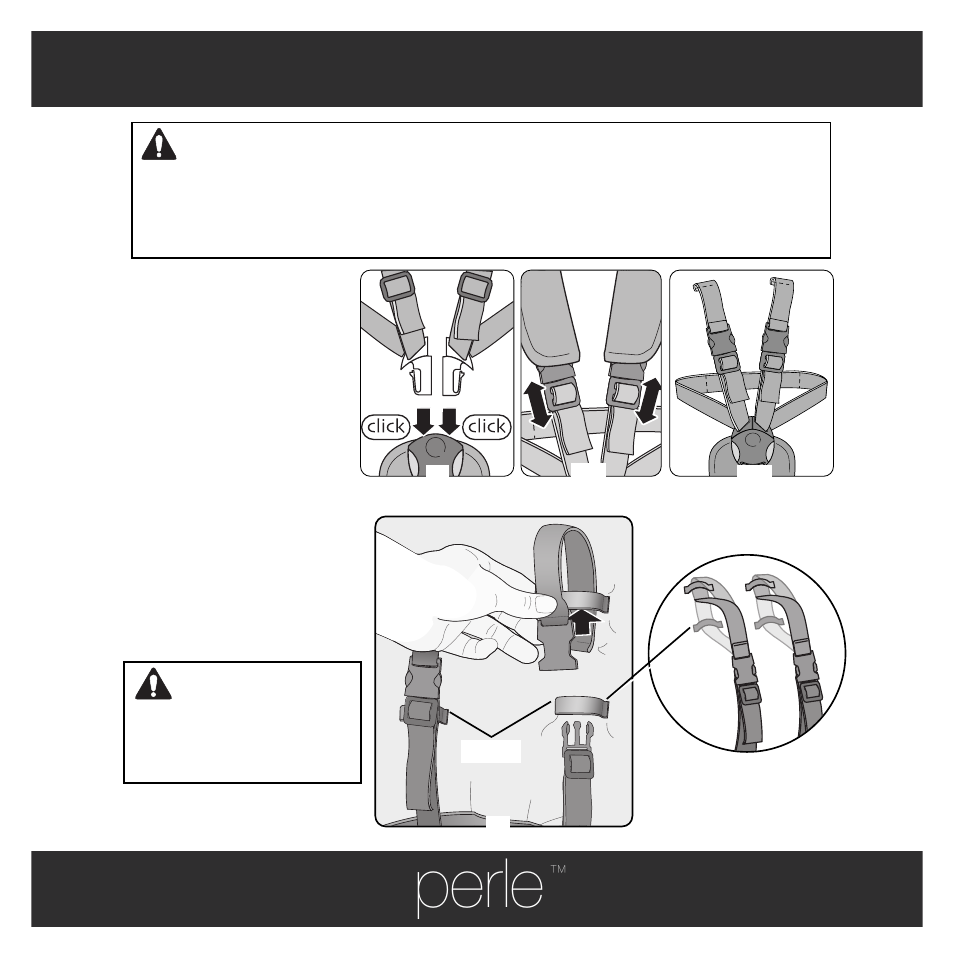 click

click

perle™