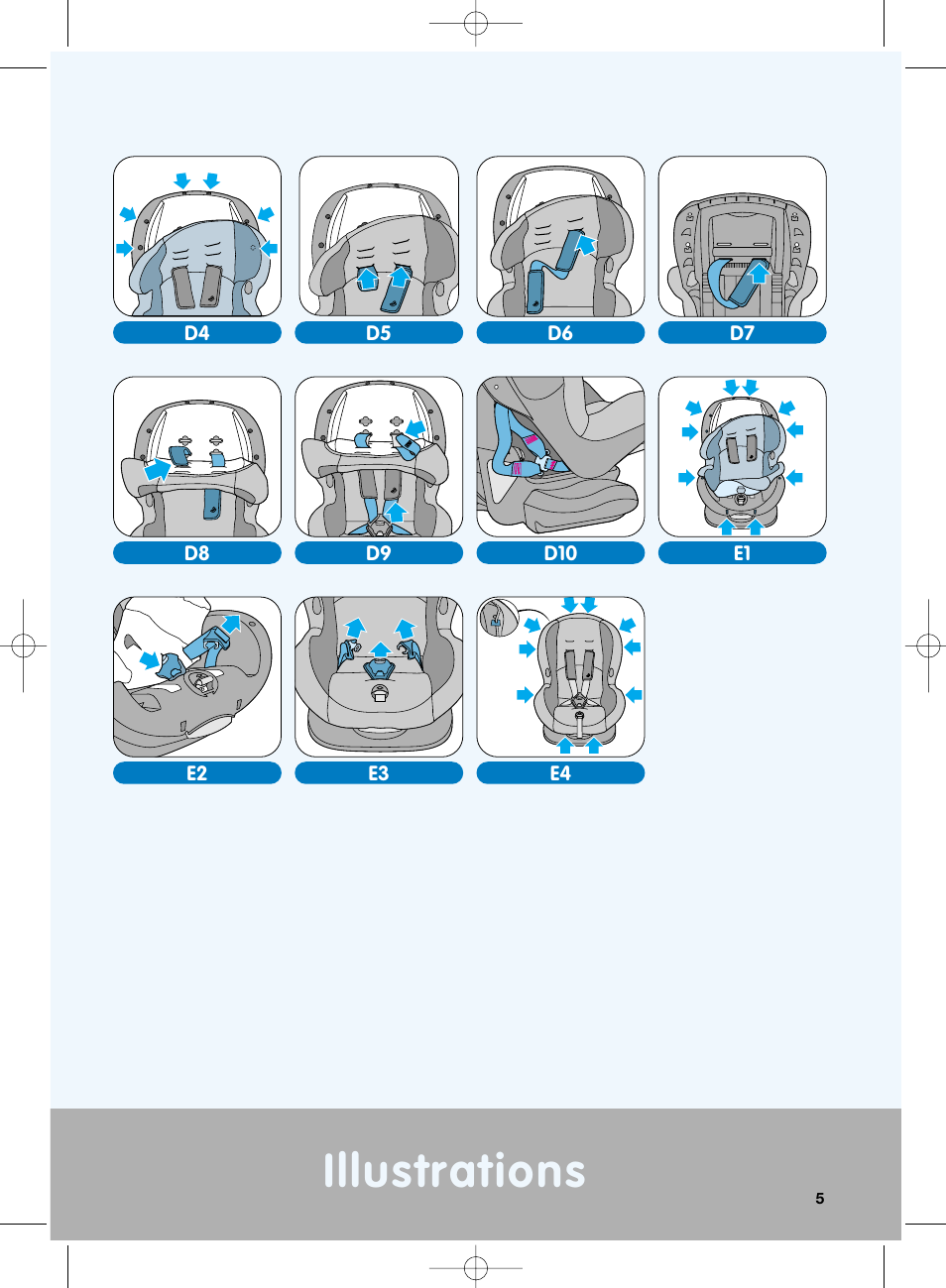 D4 D5 D6 D7

D8 D9 D10 E1

E2 E3 E4

Illustrations

5