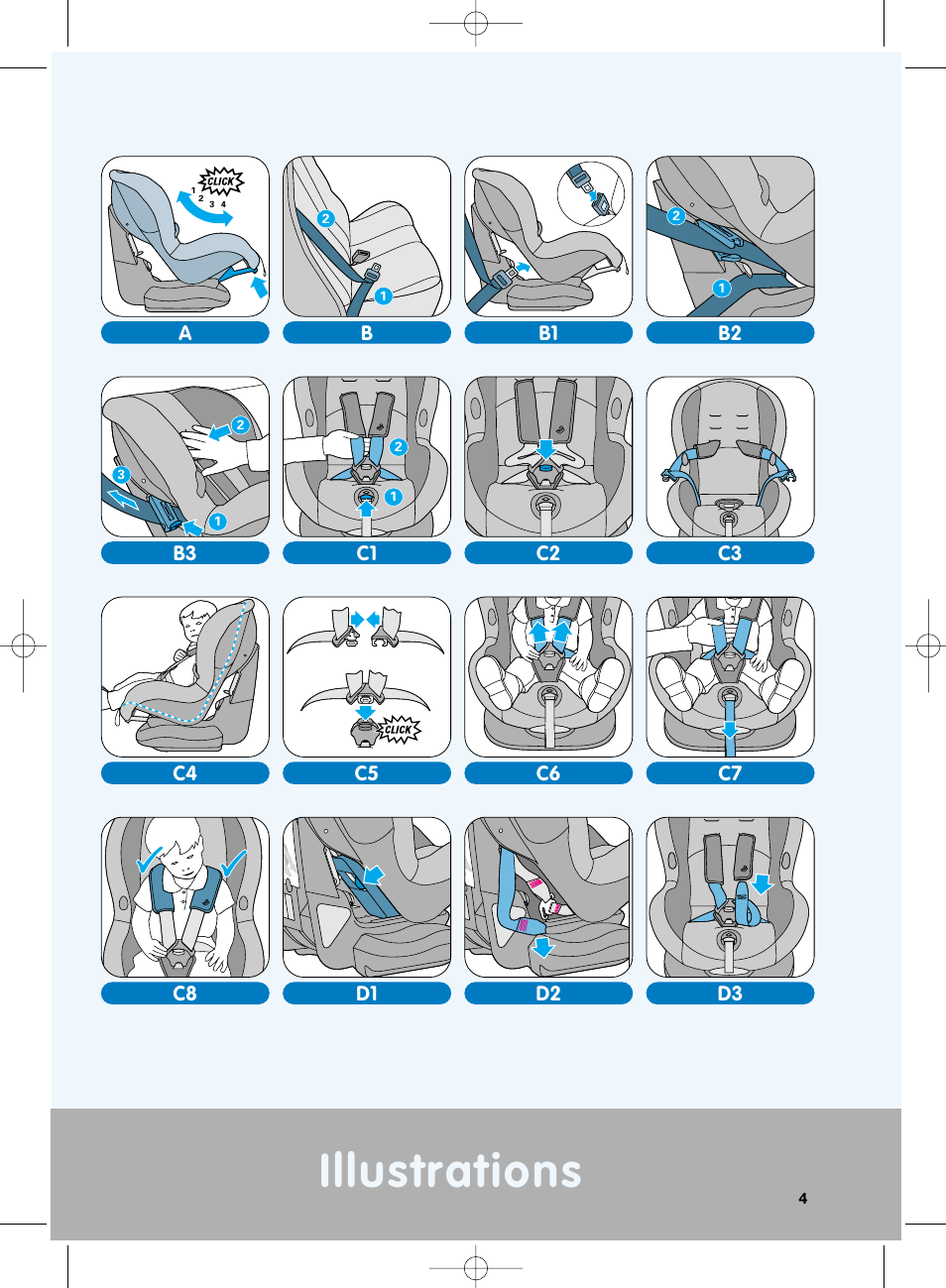 CLICK
1 2 3 4

A

2
1
B

B1

2
1
B2

2
3
1
B3

2
1
C1

C2

C3

C4

CLICK
C5

C6

C7

C8

D1

D2

D3

Illustrations

4