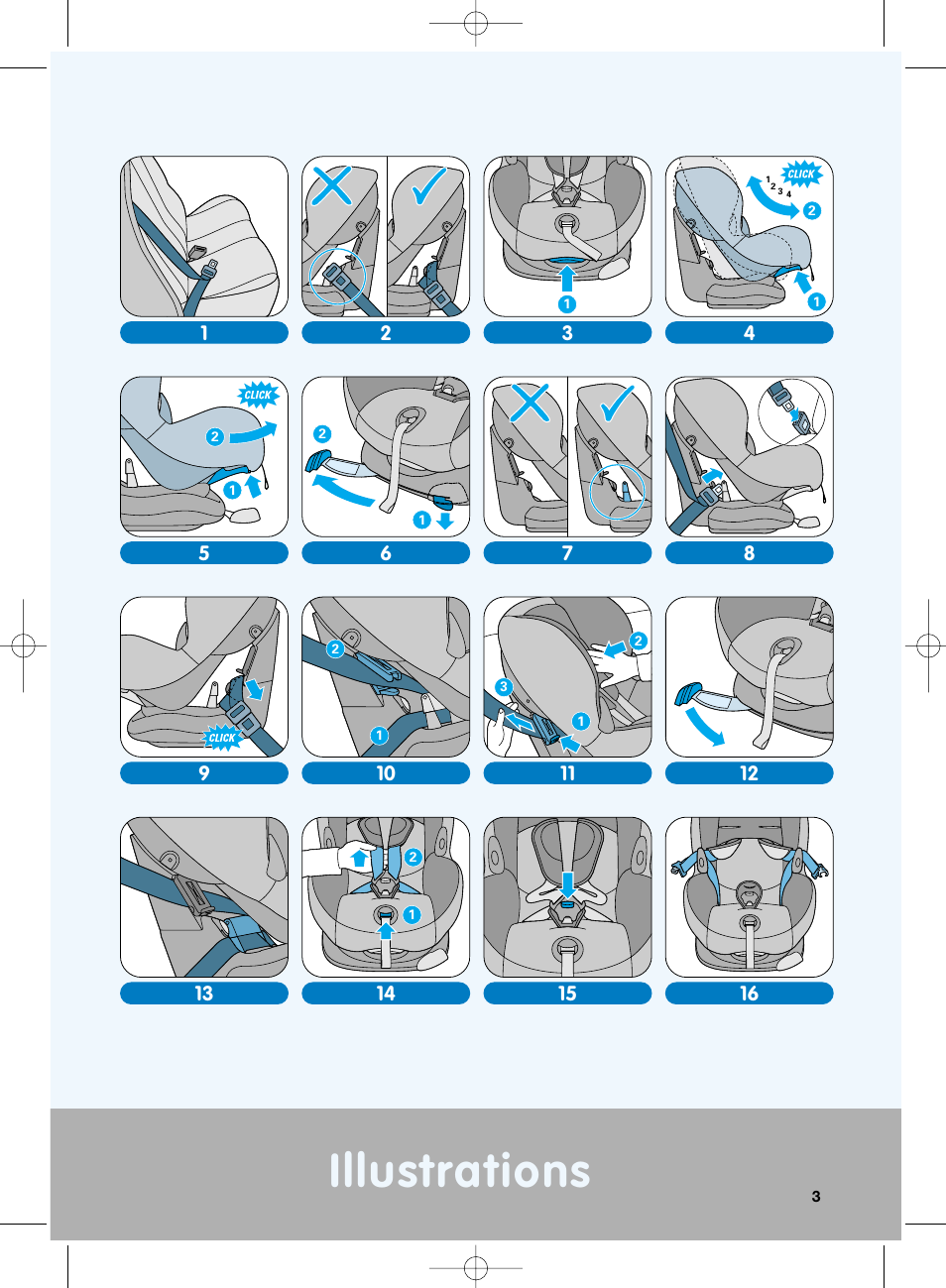 1

2

1
3

CLICK
1 2 3 4
2
1
4

CLICK
2
1
5

2
1
6

7

8

CLICK
9

2
1
10

2
3
1
11

12

13

2
1
14

15

16

Illustrations

3