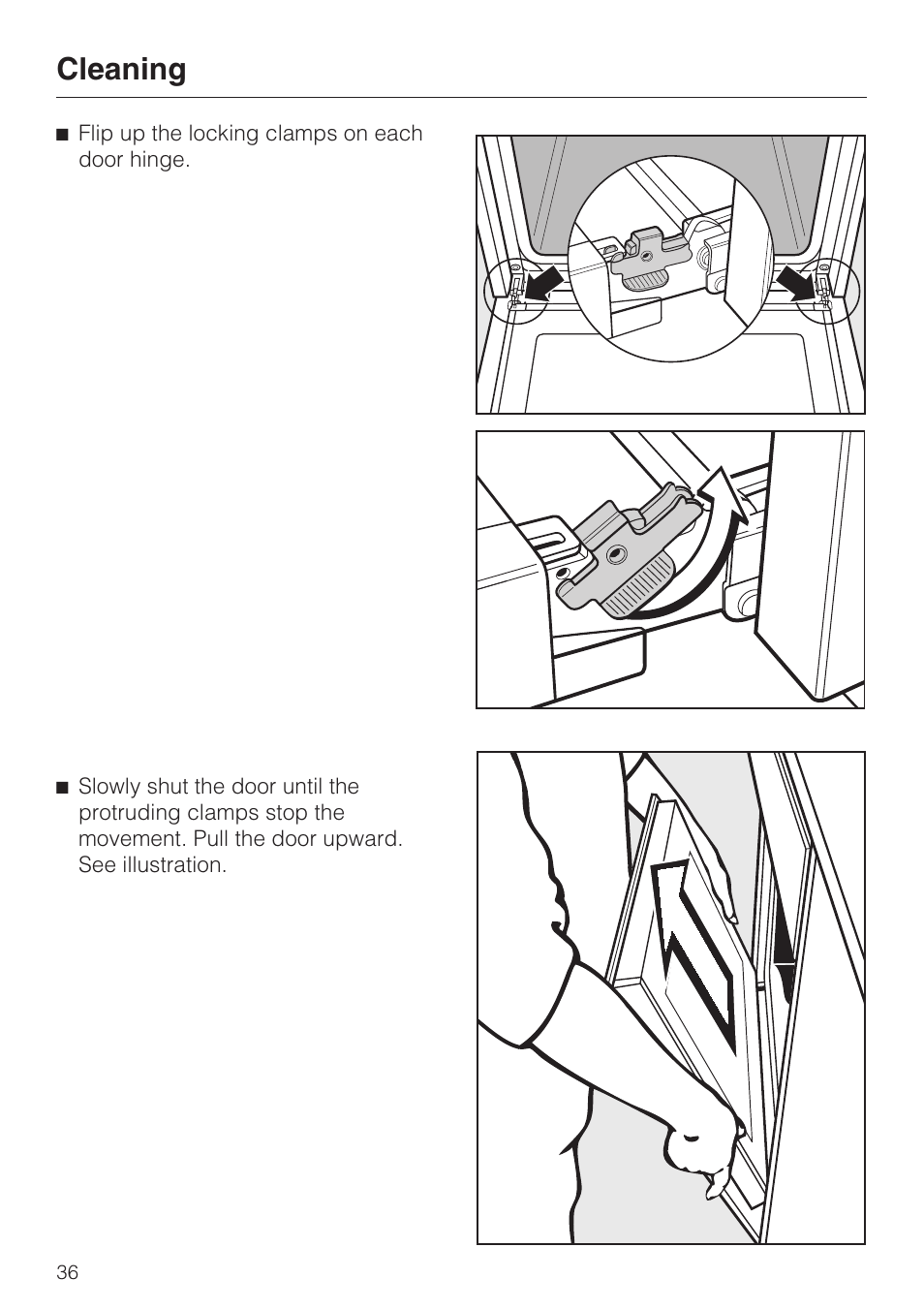 Cleaning

■ Flip up the locking clamps on each door hinge.

■ Slowly shut the door until the protruding clamps stop the movement. Pull the door upward. See illustration.

36