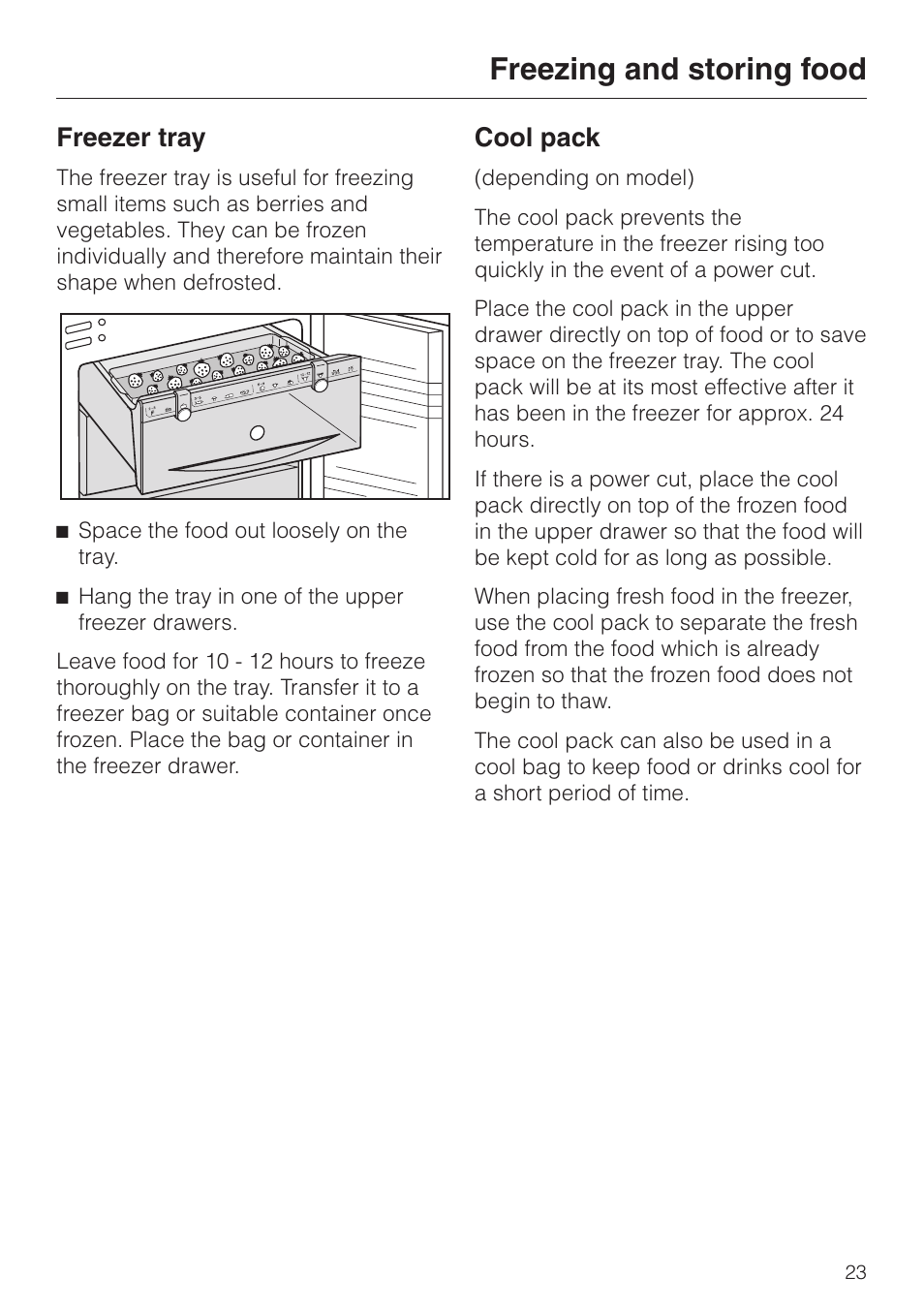 Freezing and storing food

Freezer tray

The freezer tray is useful for freezing small items such as berries and vegetables. They can be frozen individually and therefore maintain their shape when defrosted.

■ Space the food out loosely on the tray.

■ Hang the tray in one of the upper freezer drawers.

Leave food for 10 - 12 hours to freeze thoroughly on the tray. Transfer it to a freezer bag or suitable container once frozen. Place the bag or container in the freezer drawer.

Cool pack

(depending on model)

The cool pack prevents the temperature in the freezer rising too quickly in the event of a power cut.

Place the cool pack in the upper drawer directly on top of food or to save space on the freezer tray. The cool pack will be at its most effective after it has been in the freezer for approx. 24 hours.

If there is a power cut, place the cool pack directly on top of the frozen food in the upper drawer so that the food will be kept cold for as long as possible.

When placing fresh food in the freezer, use the cool pack to separate the fresh food from the food which is already frozen so that the frozen food does not begin to thaw.

The cool pack can also be used in a cool bag to keep food or drinks cool for a short period of time.

23