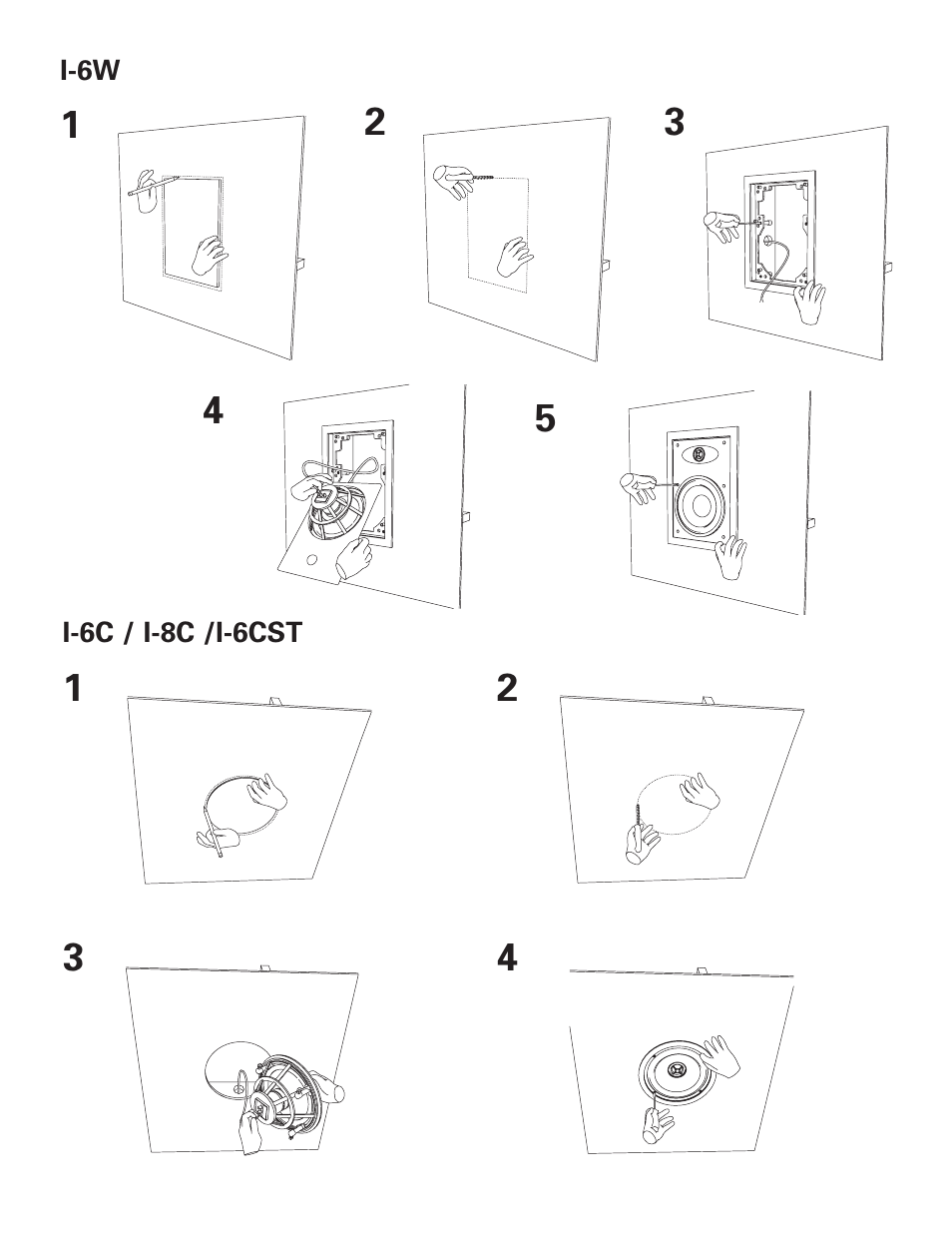 I-6W

1

2

3

4

5

I-6C / I-8C /I-6CST

1

2

3

4