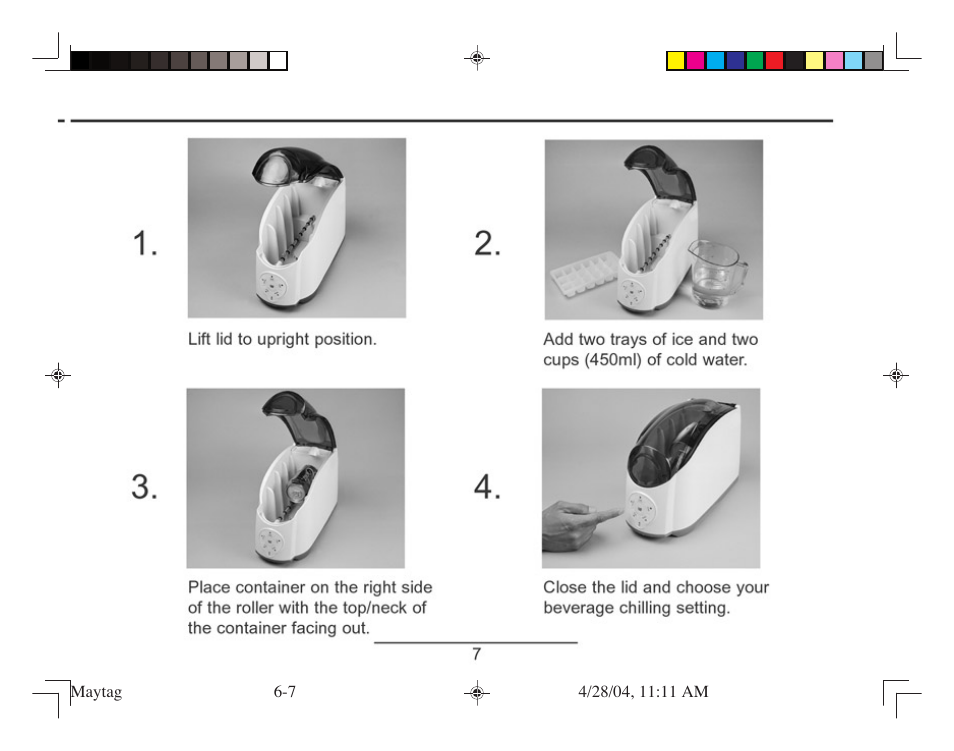 1.

Lift lid to upright position.

2.

Add two trays of ice and two cups (450ml) of cold water.

3.

Place container on the right side of the roller with the top/neck of the container facing out.

4.

Close the lid and choose your beverage chilling setting.

7

Maytag 6-7 4/28/04, 11:11 AM