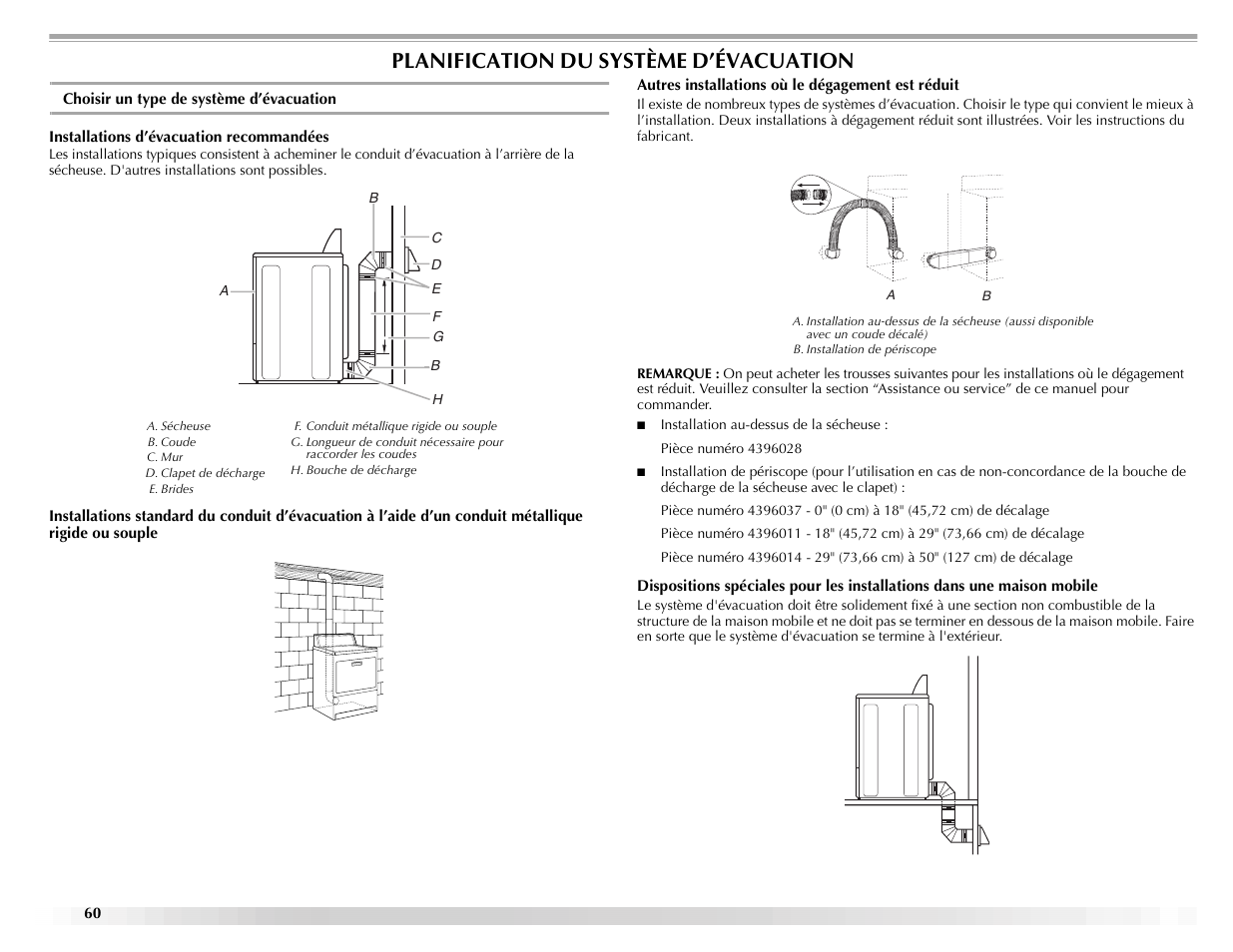 PLANIFICATION DU SYSTÈME D'ÉVACUATION

Choisir un type de système d'évacuation

Installations d'évacuation recommandées
Les installations typiques consistent à acheminer le conduit d'évacuation à l'arrière de la sécheuse. D'autres installations sont possibles.

B
C
D
A
E
F
G
B
H

A. Sécheuse
B. Coude
C. Mur
D. Clapet de décharge
E. Brides
F. Conduit métallique rigide ou souple
G. Longueur de conduit nécessaire pour raccorder les coudes
H. Bouche de décharge

Installations standard du conduit d'évacuation à l'aide d'un conduit métallique rigide ou souple

Autres installations où le dégagement est réduit
Il existe de nombreux types de systèmes d'évacuation. Choisir le type qui convient le mieux à l'installation. Deux installations à dégagement réduit sont illustrées. Voir les instructions du fabricant.

A
B

A. Installation au-dessus de la sécheuse (aussi disponible avec un coude décalé)
B. Installation de périscope

REMARQUE : On peut acheter les trousses suivantes pour les installations où le dégagement est réduit. Veuillez consulter la section "Assistance ou service" de ce manuel pour commander.

■ Installation au-dessus de la sécheuse :

Pièce numéro 4396028

■ Installation de périscope (pour l'utilisation en cas de non-concordance de la bouche de décharge de la sécheuse avec le clapet) :

Pièce numéro 4396037 - 0" (0 cm) à 18" (45,72 cm) de décalage

Pièce numéro 4396011 - 18" (45,72 cm) à 29" (73,66 cm) de décalage

Pièce numéro 4396014 - 29" (73,66 cm) à 50" (127 cm) de décalage

Dispositions spéciales pour les installations dans une maison mobile
Le système d'évacuation doit être solidement fixé à une section non combustible de la structure de la maison mobile et ne doit pas se terminer en dessous de la maison mobile. Faire en sorte que le système d'évacuation se termine à l'extérieur.

60