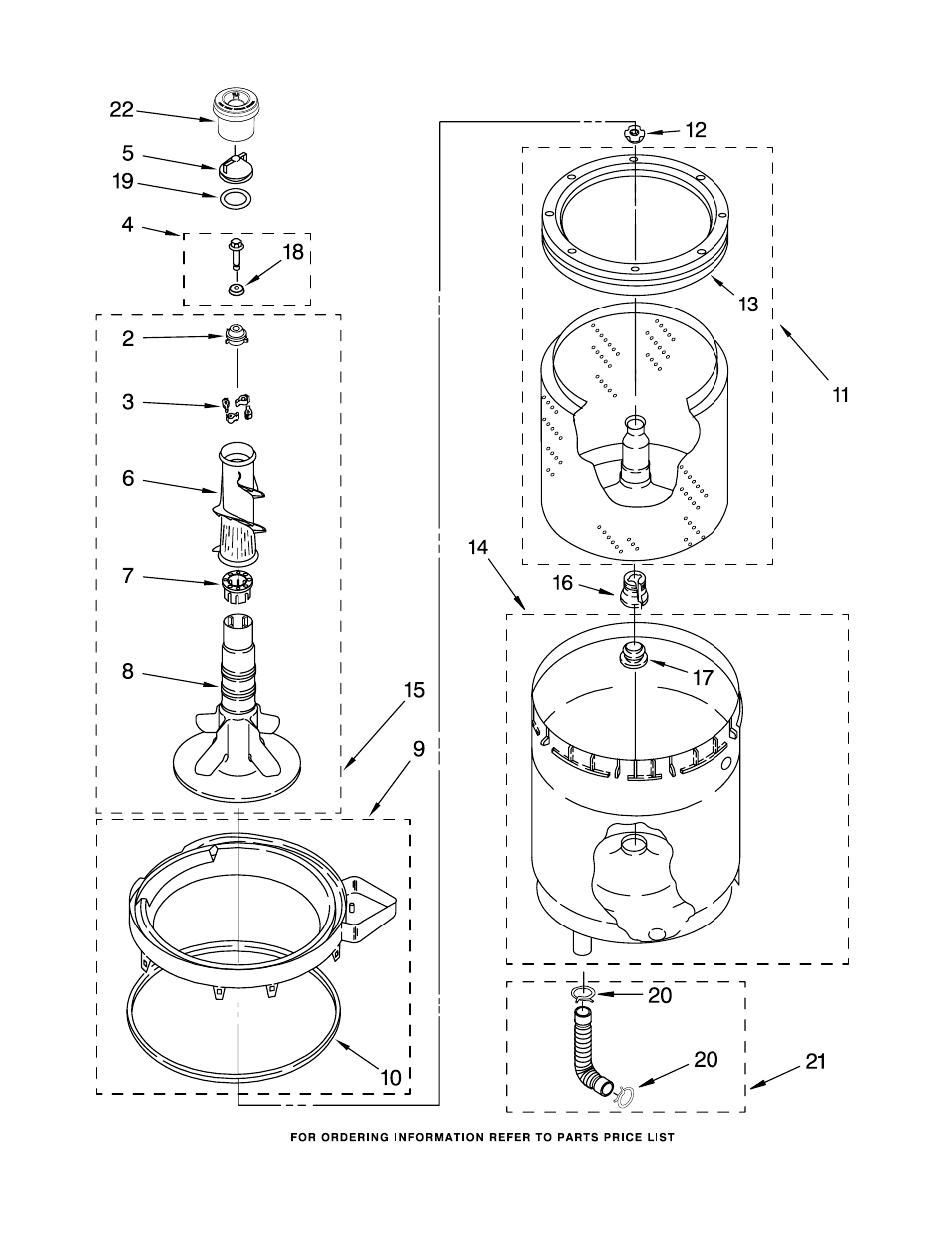 22
5
19
4
18
2
3
6
7
8
15
9
10
12
13
11
14
16
17
20
20
21

FOR ORDERING INFORMATION REFER TO PARTS PRICE LIST