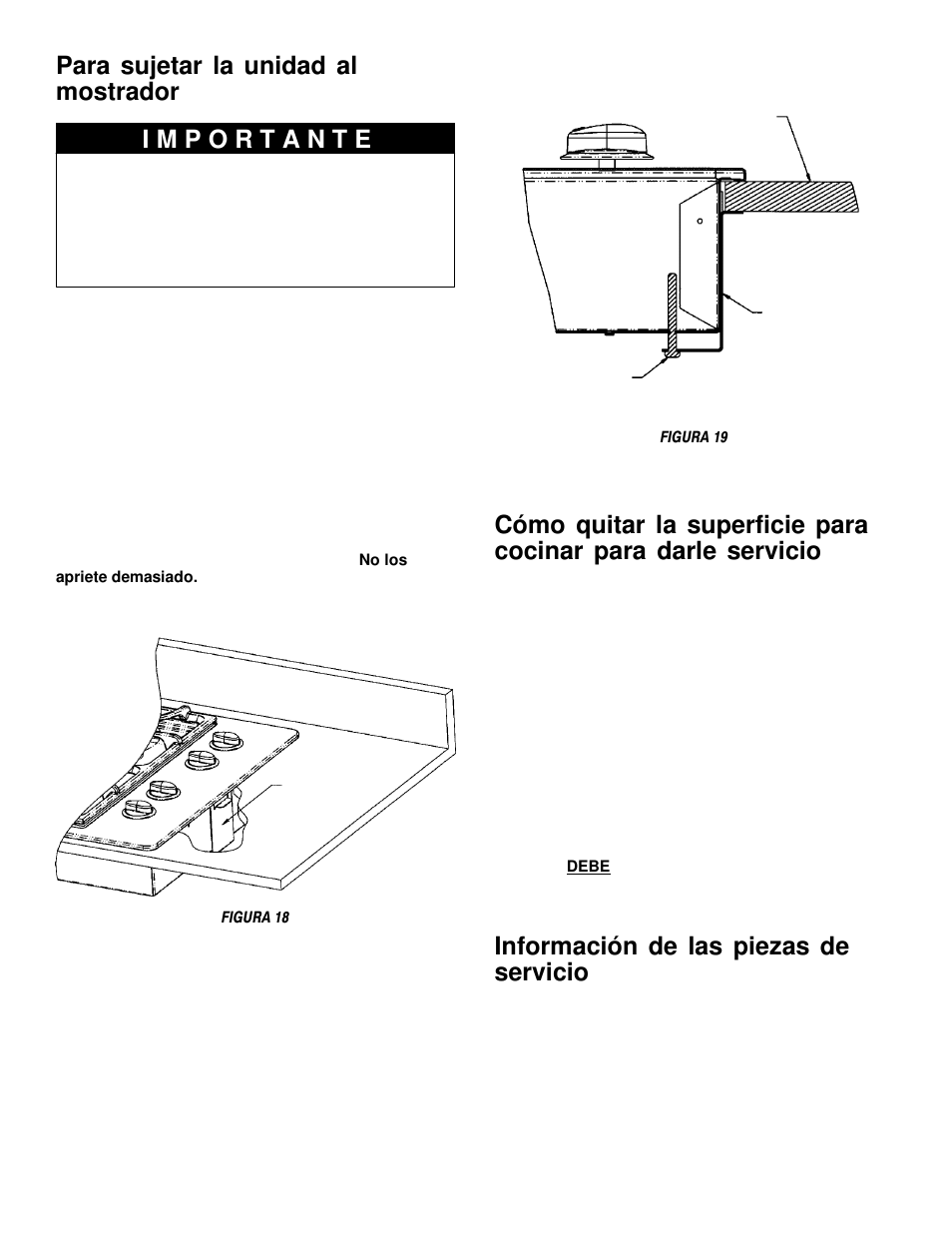 Para sujetar la unidad al mostrador

I M P O R T A N T E

No los apriete demasiado.

FIGURA 18

FIGURA 19

Cómo quitar la superficie para cocinar para darle servicio

DEBE

Información de las piezas de servicio