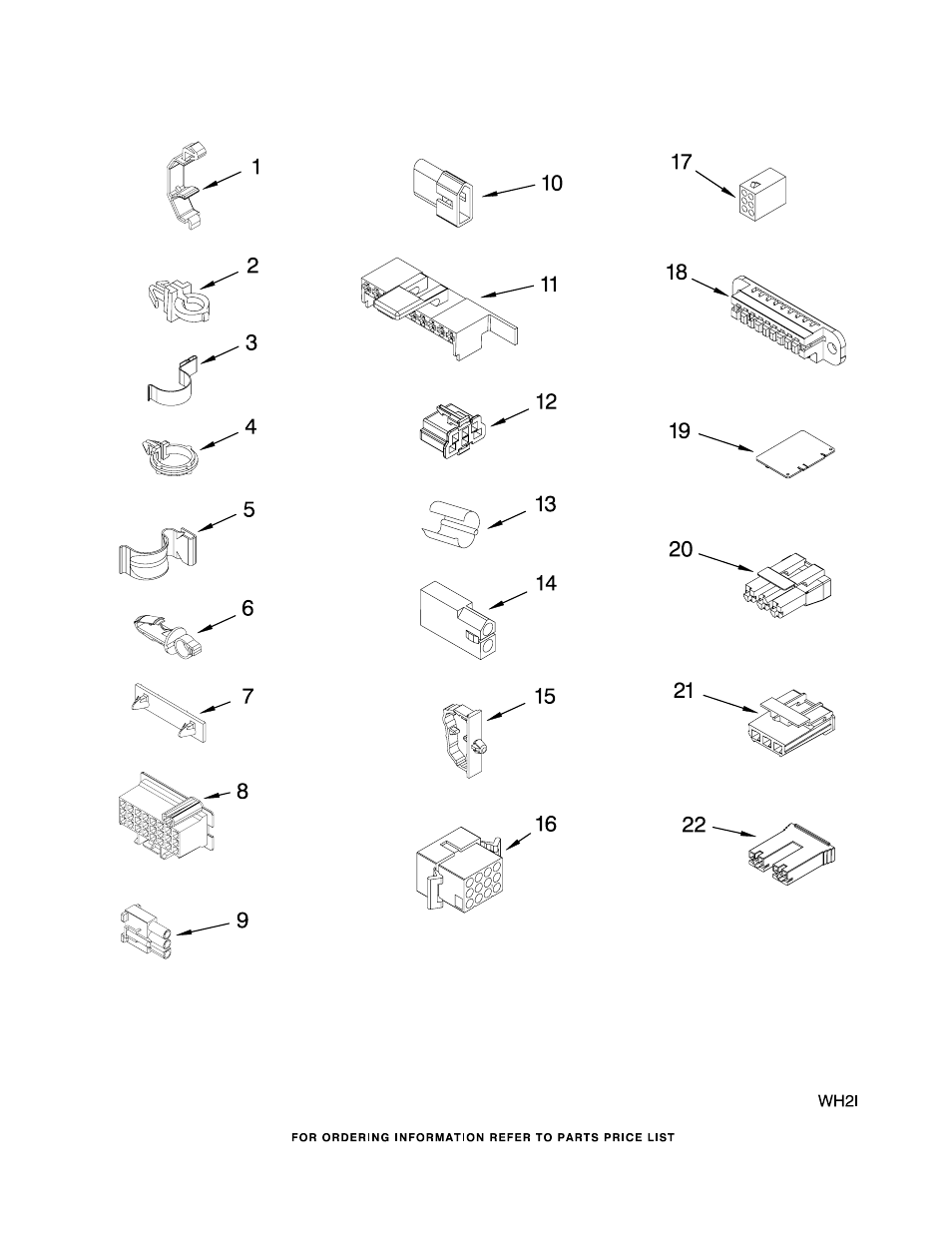 1

2

3

4

5

6

7

8

9

10

11

12

13

14

15

16

17

18

19

20

21

22

WH2I

FOR ORDERING INFORMATION REFER TO PARTS PRICE LIST