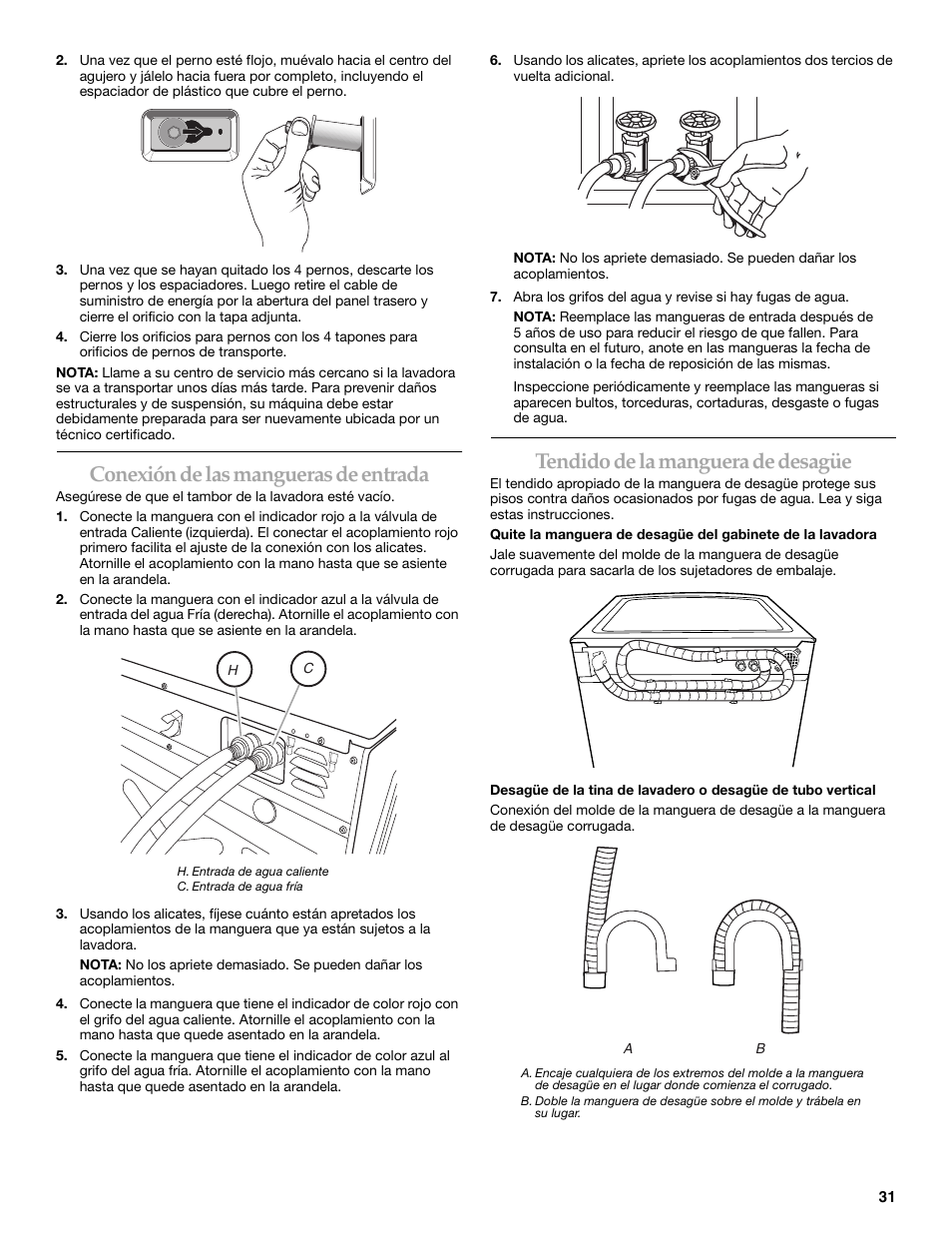 2. Una vez que el perno esté flojo, muévalo hacia el centro del agujero y jálelo hacia fuera por completo, incluyendo el espaciador de plástico que cubre el perno.

3. Una vez que se hayan quitado los 4 pernos, descarte los pernos y los espaciadores. Luego retire el cable de suministro de energía por la abertura del panel trasero y cierre el orificio con la tapa adjunta.

4. Cierre los orificios para pernos con los 4 tapones para orificios de pernos de transporte.

NOTA: Llame a su centro de servicio más cercano si la lavadora se va a transportar unos días más tarde. Para prevenir daños estructurales y de suspensión, su máquina debe estar debidamente preparada para ser nuevamente ubicada por un técnico certificado.

Conexión de las mangueras de entrada

Asegúrese de que el tambor de la lavadora esté vacío.

1. Conecte la manguera con el indicador rojo a la válvula de entrada Caliente (izquierda). El conectar el acoplamiento rojo primero facilita el ajuste de la conexión con los alicates. Atornille el acoplamiento con la mano hasta que se asiente en la arandela.

2. Conecte la manguera con el indicador azul a la válvula de entrada del agua Fría (derecha). Atornille el acoplamiento con la mano hasta que se asiente en la arandela.

H C

H. Entrada de agua caliente
C. Entrada de agua fría

3. Usando los alicates, fíjese cuánto están apretados los acoplamientos de la manguera que ya están sujetos a la lavadora.

NOTA: No los apriete demasiado. Se pueden dañar los acoplamientos.

4. Conecte la manguera que tiene el indicador de color rojo con el grifo del agua caliente. Atornille el acoplamiento con la mano hasta que quede asentado en la arandela.

5. Conecte la manguera que tiene el indicador de color azul al grifo del agua fría. Atornille el acoplamiento con la mano hasta que quede asentado en la arandela.

6. Usando los alicates, apriete los acoplamientos dos tercios de vuelta adicional.

NOTA: No los apriete demasiado. Se pueden dañar los acoplamientos.

7. Abra los grifos del agua y revise si hay fugas de agua.

NOTA: Reemplace las mangueras de entrada después de 5 años de uso para reducir el riesgo de que fallen. Para consulta en el futuro, anote en las mangueras la fecha de instalación o la fecha de reposición de las mismas.

Inspeccione periódicamente y reemplace las mangueras si aparecen bultos, torceduras, cortaduras, desgaste o fugas de agua.

Tendido de la manguera de desagüe

El tendido apropiado de la manguera de desagüe protege sus pisos contra daños ocasionados por fugas de agua. Lea y siga estas instrucciones.

Quite la manguera de desagüe del gabinete de la lavadora

Jale suavemente del molde de la manguera de desagüe corrugada para sacarla de los sujetadores de embalaje.

Desagüe de la tina de lavadero o desagüe de tubo vertical

Conexión del molde de la manguera de desagüe a la manguera de desagüe corrugada.

A B

A. Encaje cualquiera de los extremos del molde a la manguera de desagüe en el lugar donde comienza el corrugado.
B. Doble la manguera de desagüe sobre el molde y trábela en su lugar.

31