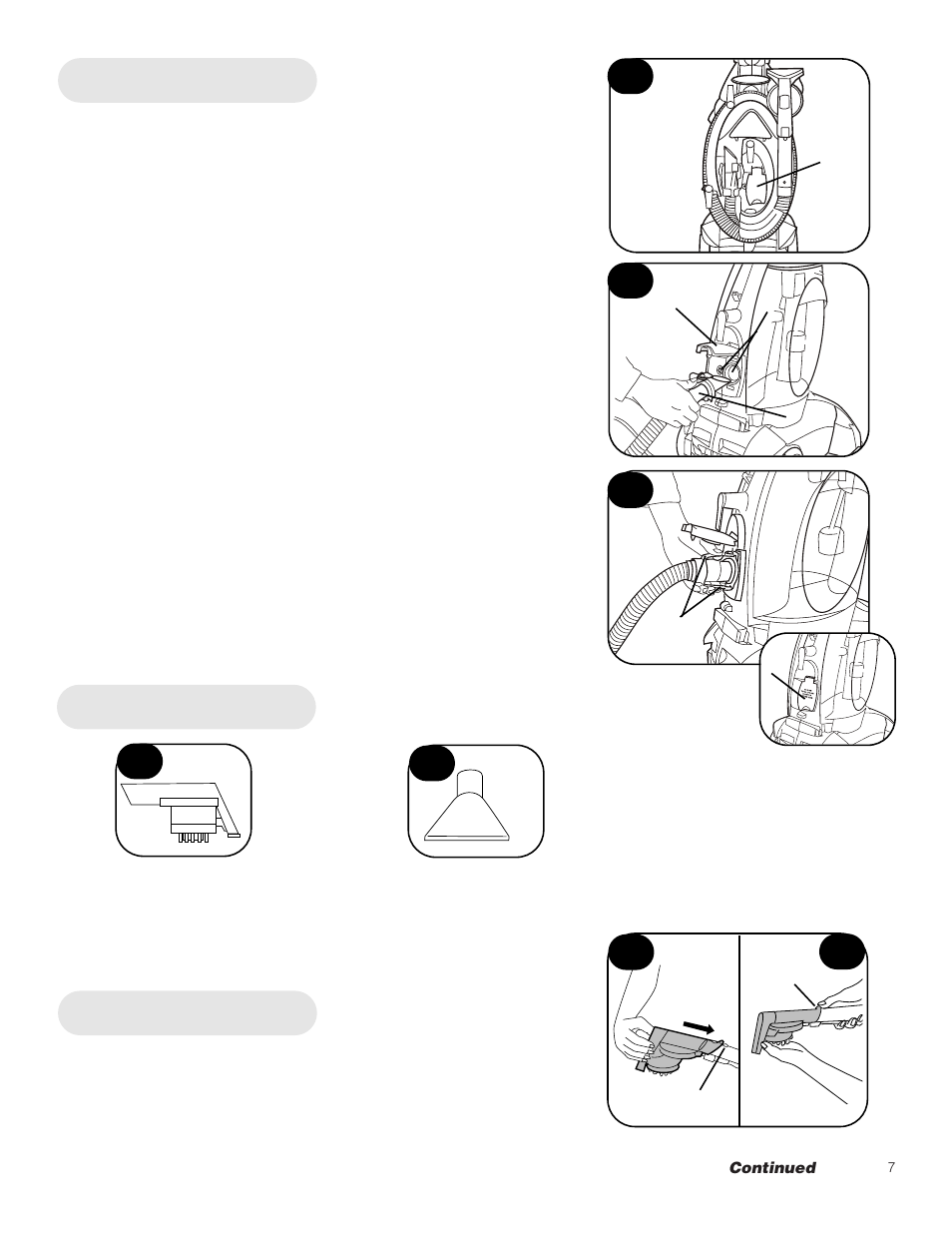 Continued

7