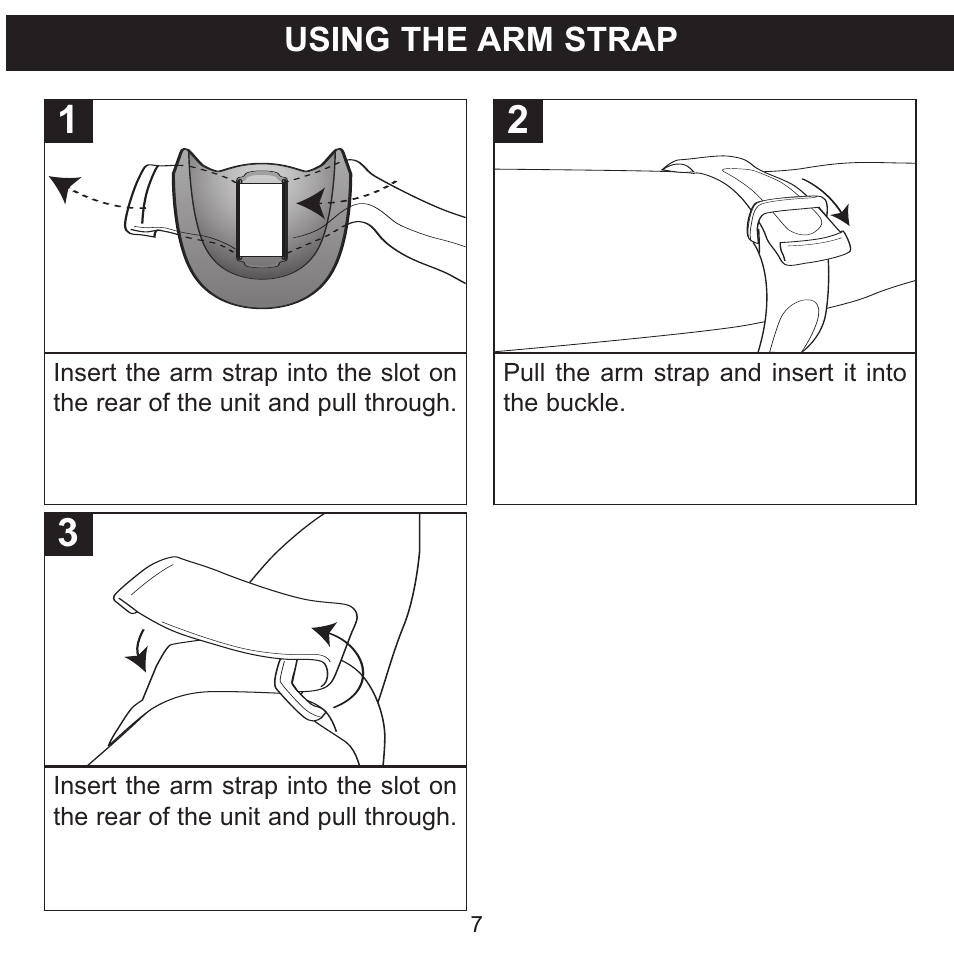 USING THE ARM STRAP

1

Insert the arm strap into the slot on the rear of the unit and pull through.

2

Pull the arm strap and insert it into the buckle.

3

Insert the arm strap into the slot on the rear of the unit and pull through.

7